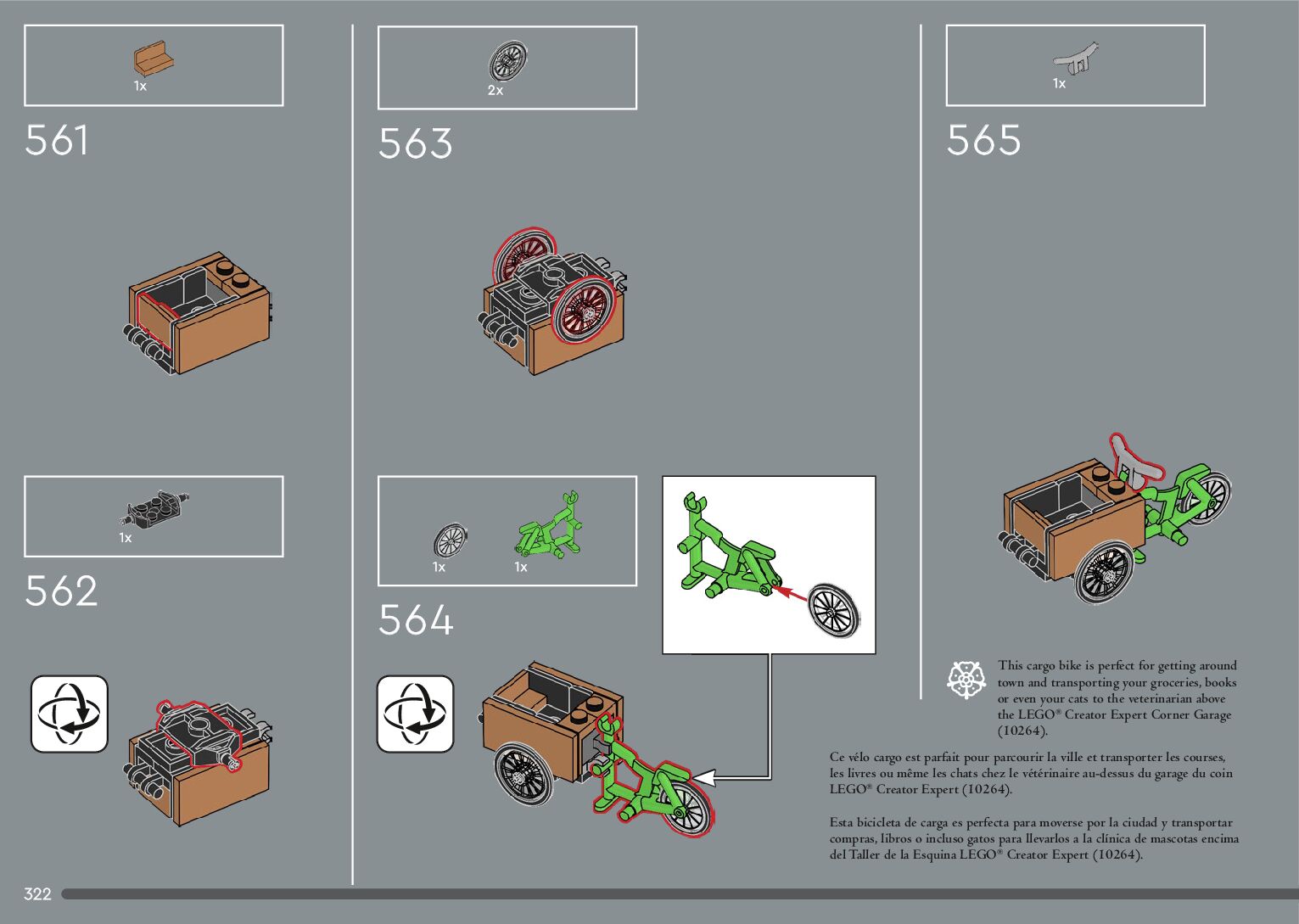 1x

561

1x

562

2x

563

1x

1x

564

1x

565

This cargo bike is perfect for getting around town and transporting your groceries, books or even your cats to the veterinarian above the LEGO® Creator Expert Corner Garage (10264).

Ce vélo cargo est parfait pour parcourir la ville et transporter les courses, les livres ou même les chats chez le vétérinaire au-dessus du garage du coin LEGO® Creator Expert (10264).

Esta bicicleta de carga es perfecta para moverse por la ciudad y transportar compras, libros o incluso gatos para llevarlos a la clínica de mascotas encima del Taller de la Esquina LEGO® Creator Expert (10264).

322