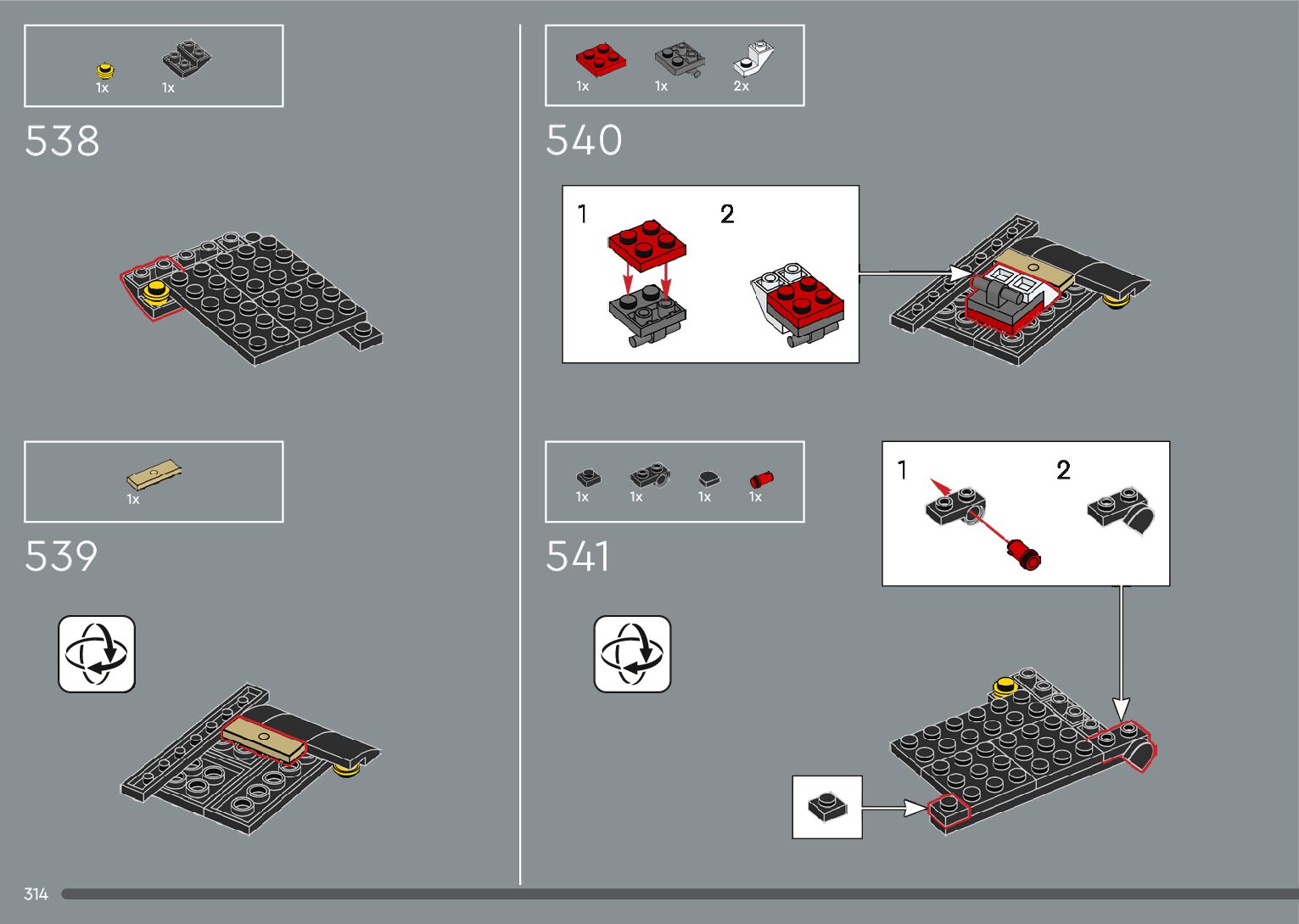 1x 1x

538

1x

539

1x 1x 2x

540

1 2

1x 1x 1x 1x

541

1 2

314