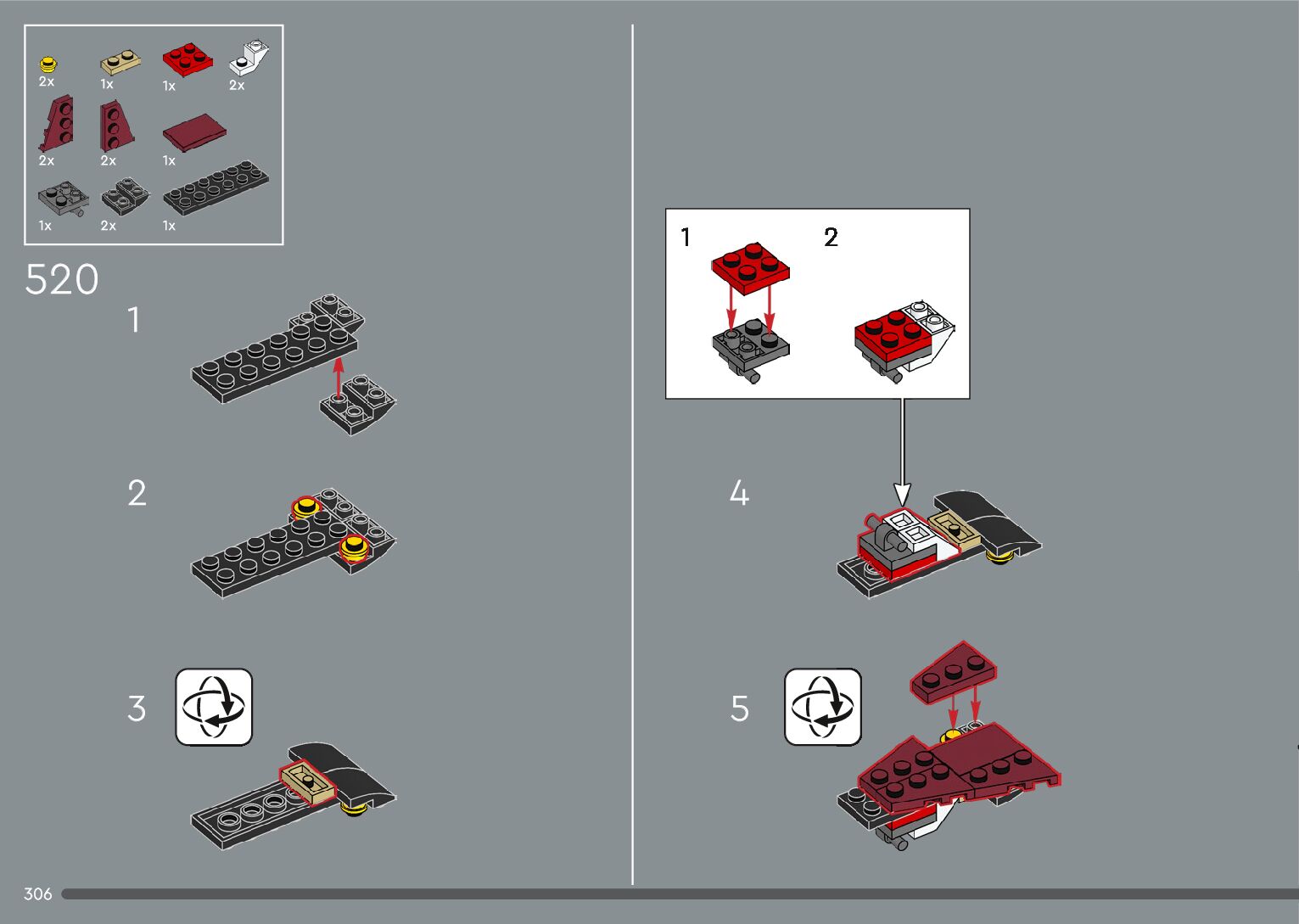 2x 1x 1x 2x
2x 2x 1x
1x 2x 1x

520

1

2

3

1 2

4

5

306