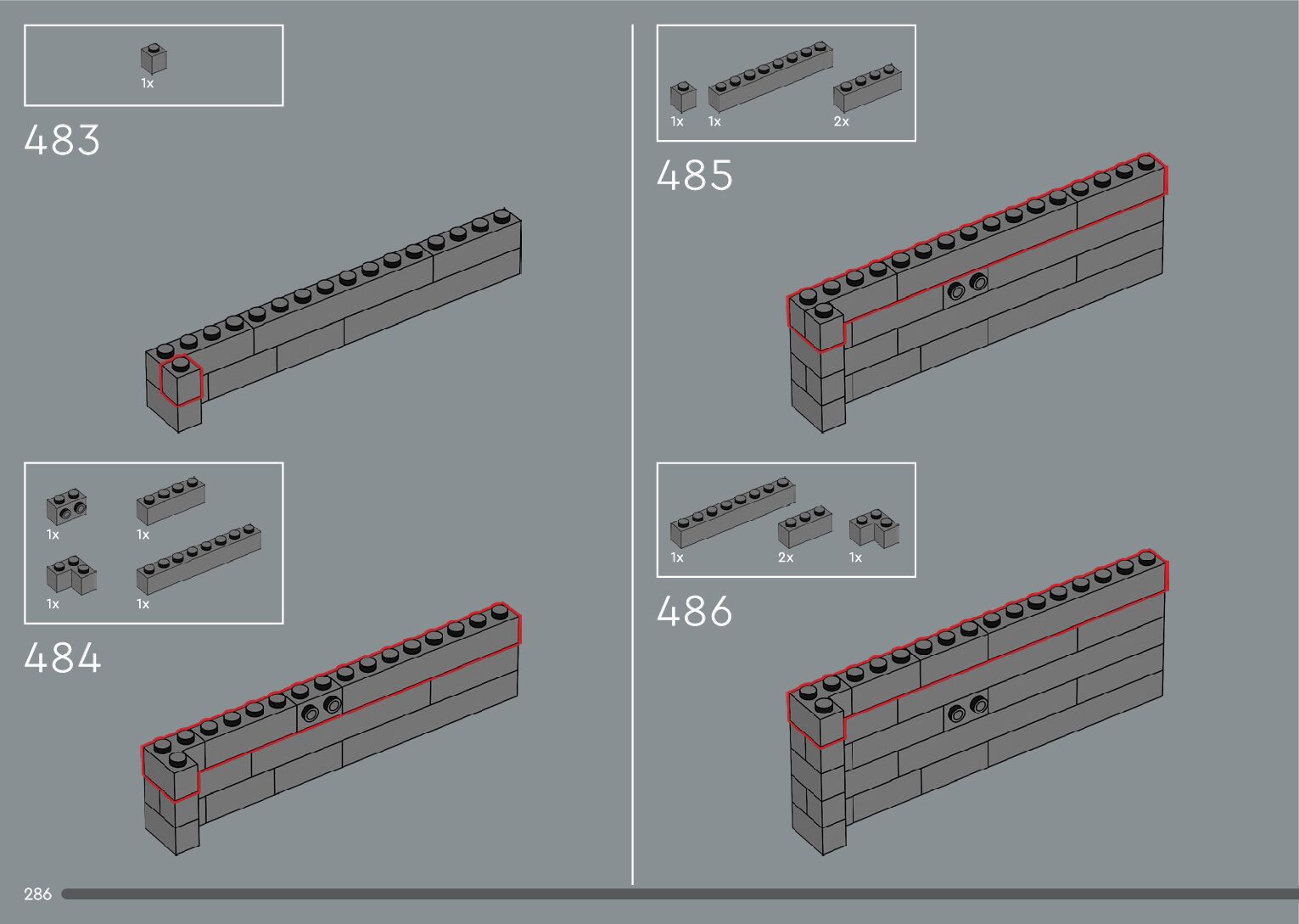 1x

483

1x
1x
1x
1x

484

1x
1x
2x

485

1x
2x
1x

486

286