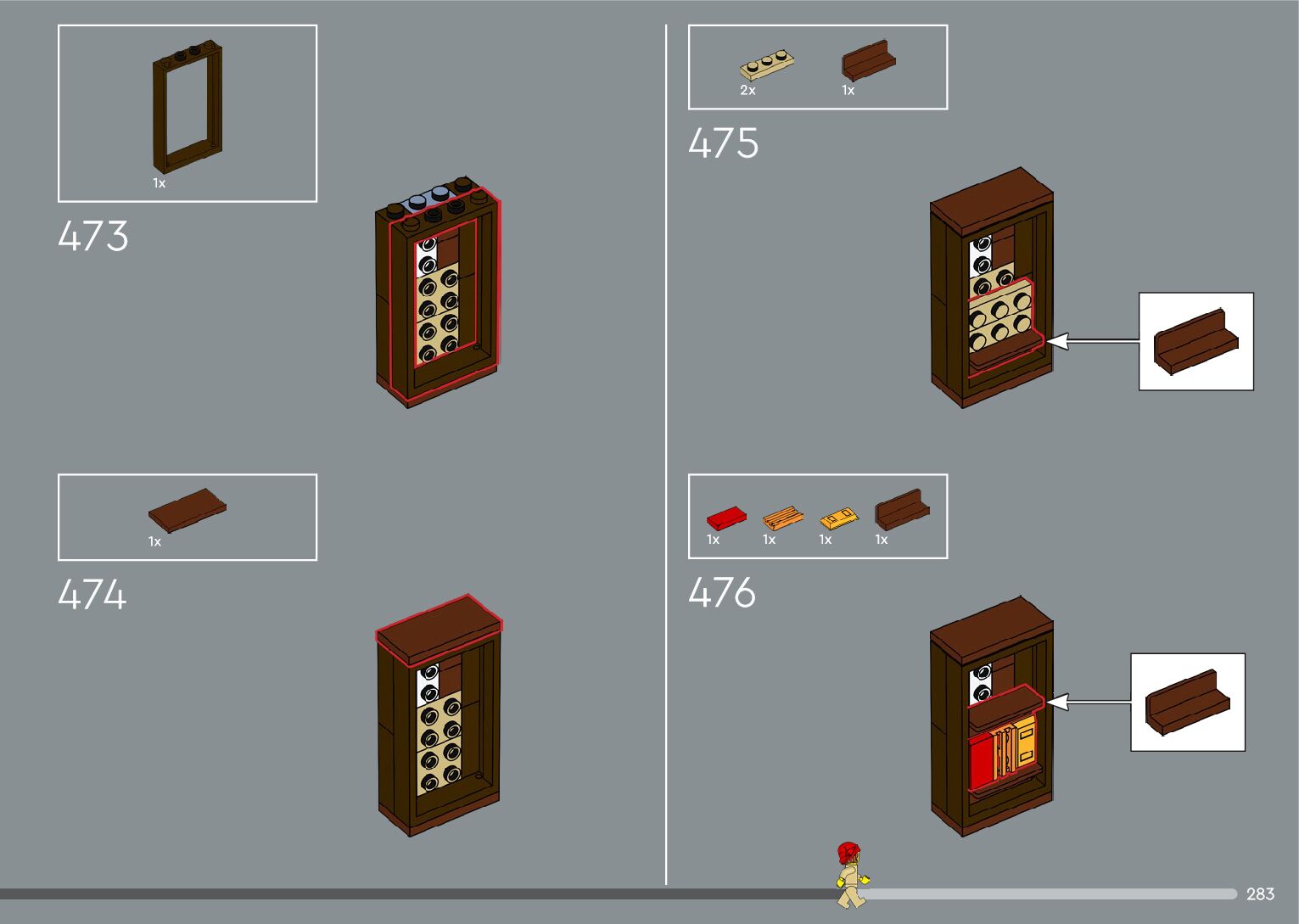 1x

473

1x

474

2x 1x

475

1x 1x 1x 1x

476

283