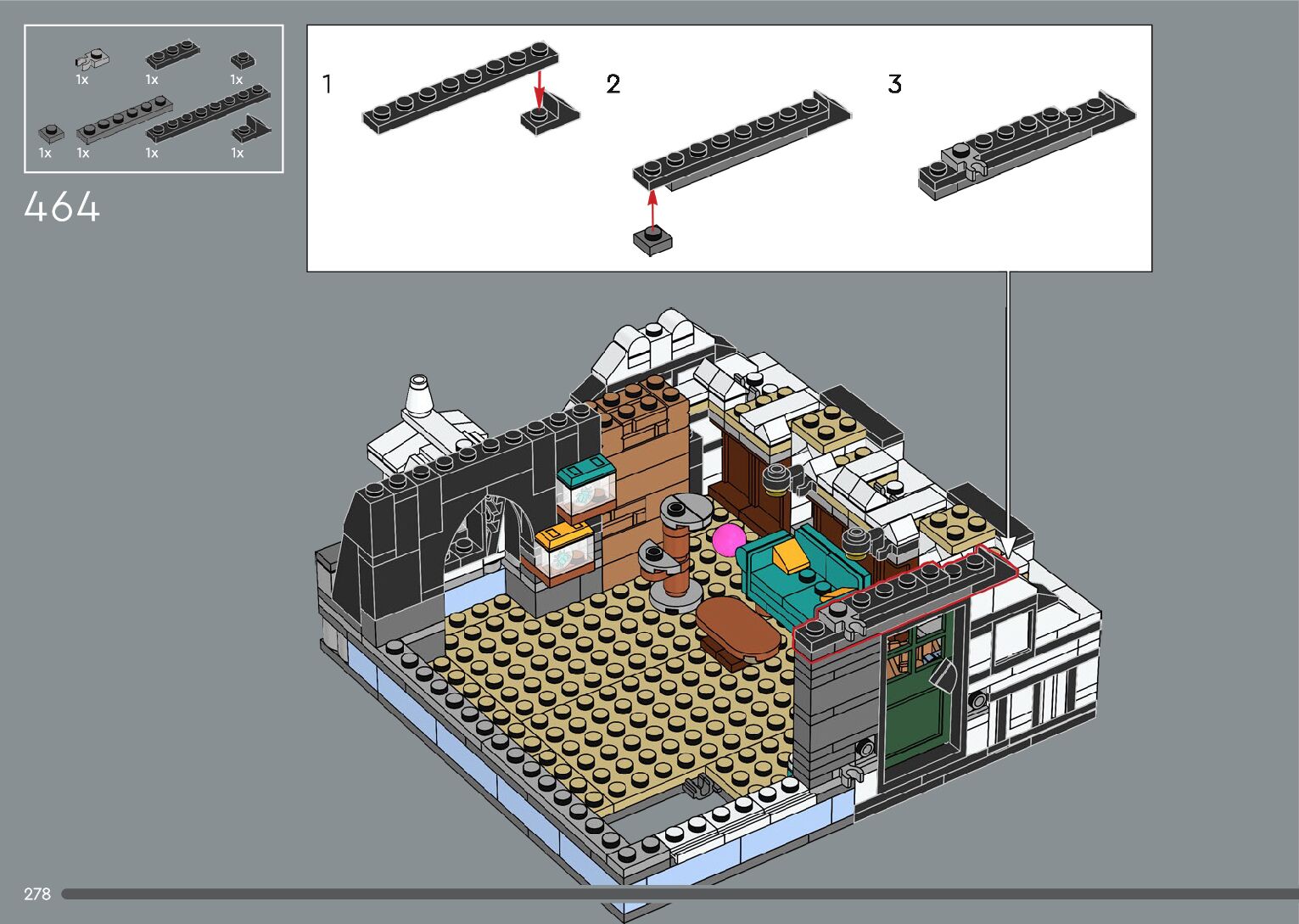 1x 1x 1x
1x 1x 1x 1x

464

1

2

3

278