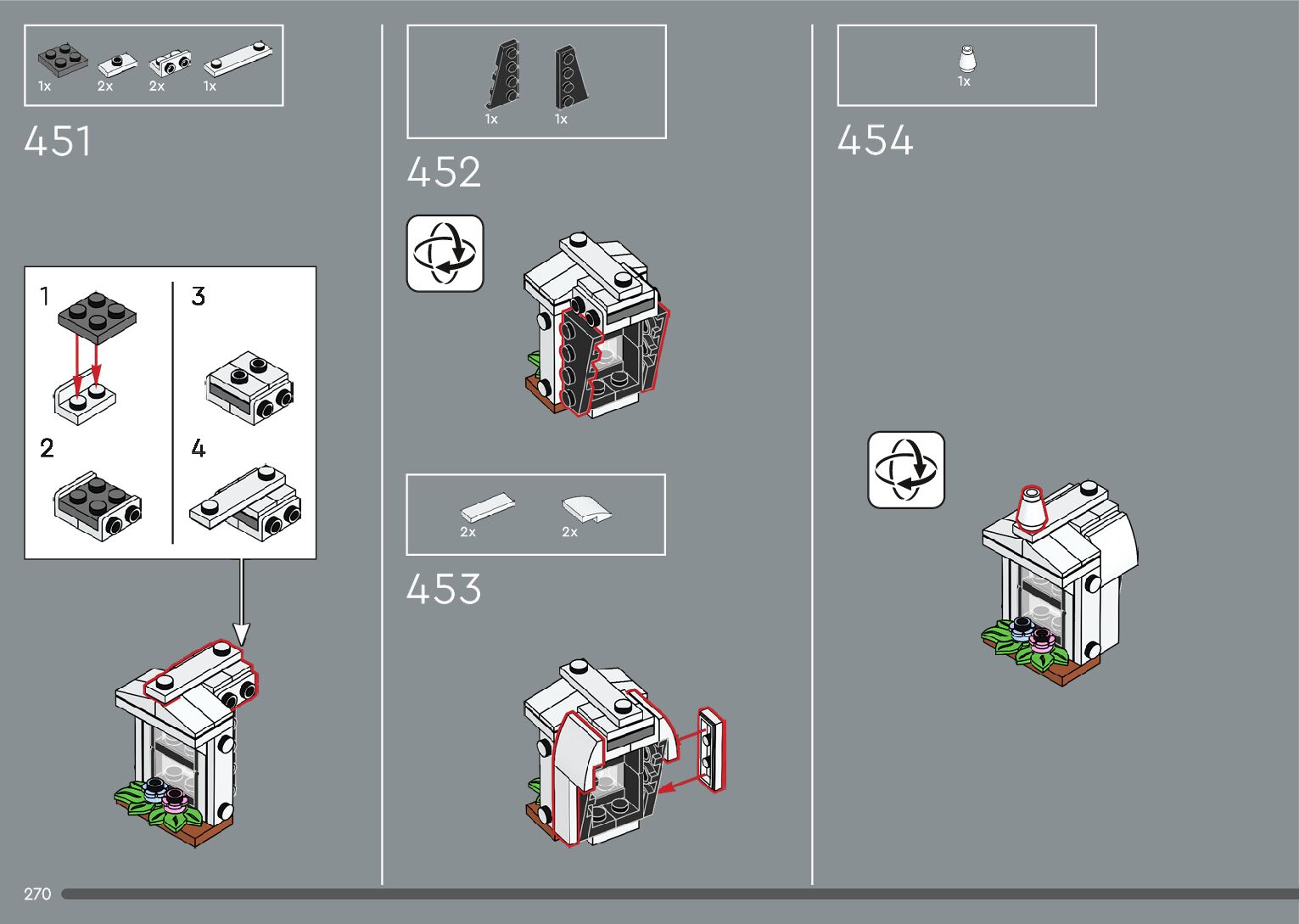 1x 2x 2x 1x

451

1

2

3

4

1x 1x

452

2x 2x

453

1x

454

270