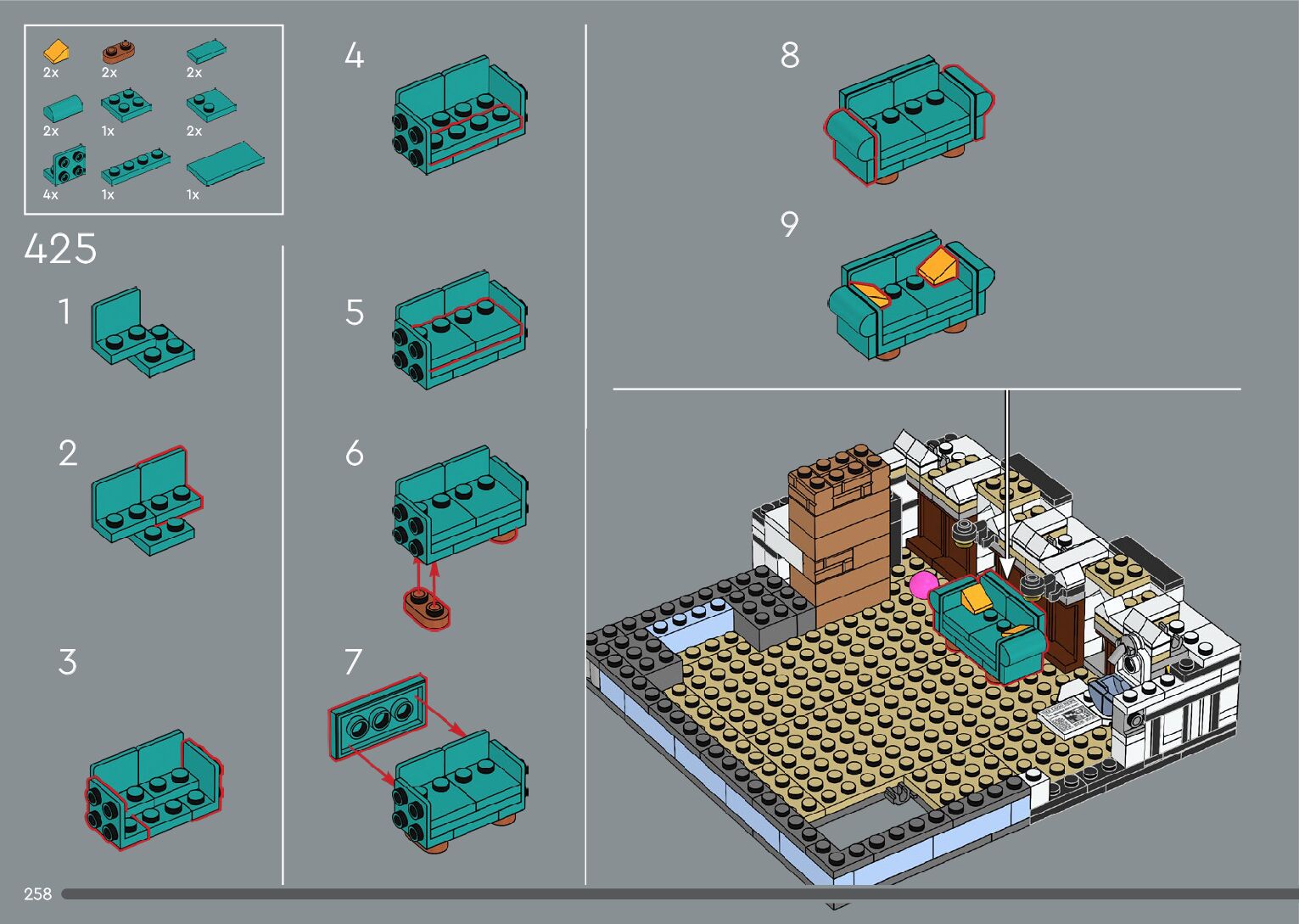 2x 2x 2x
2x 1x 2x
4x 1x 1x

425

1

2

3

4

5

6

7

8

9

258