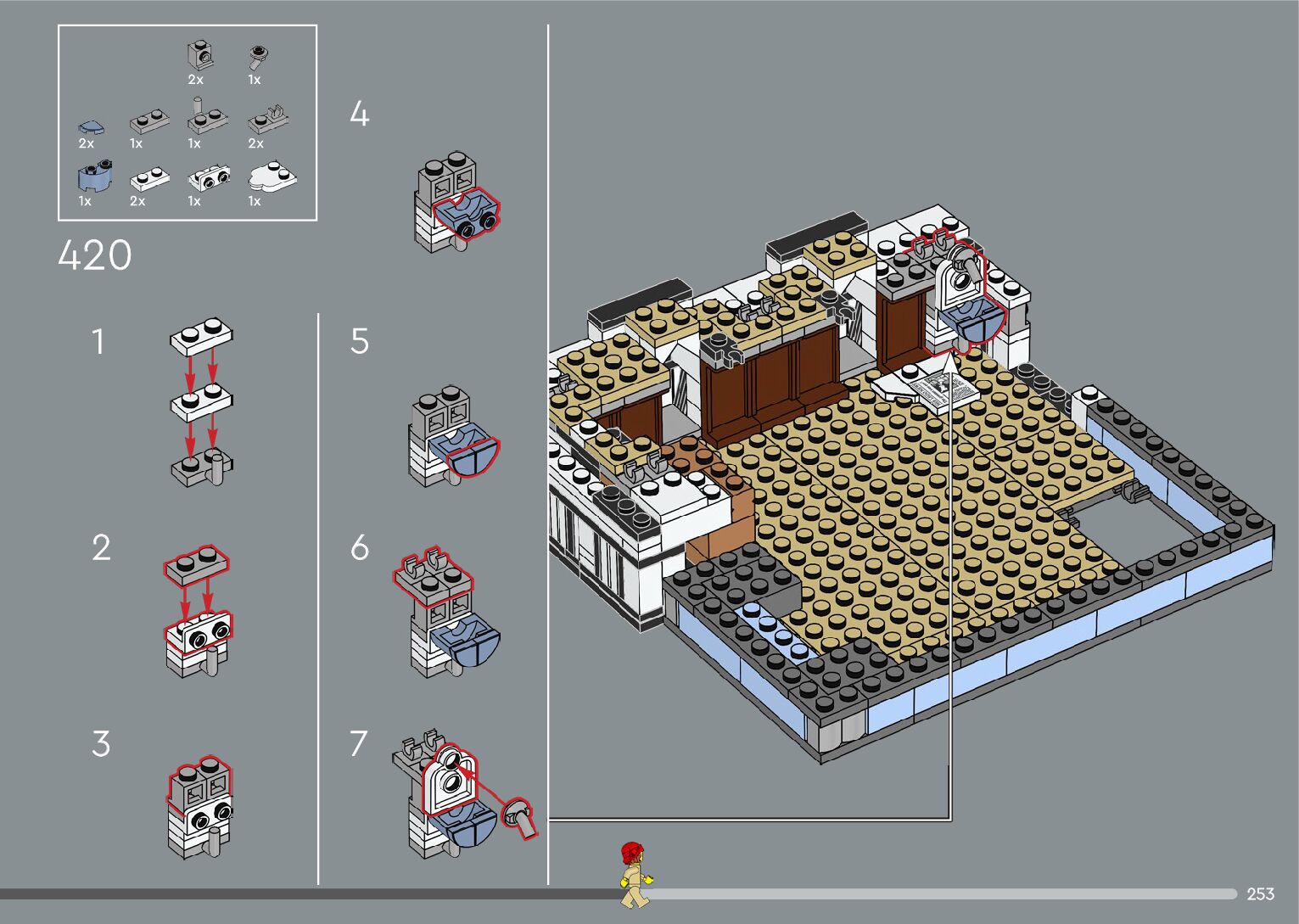 2x 1x
2x 1x 1x 2x
1x 2x 1x 1x

420

1

2

3

4

5

6

7

253