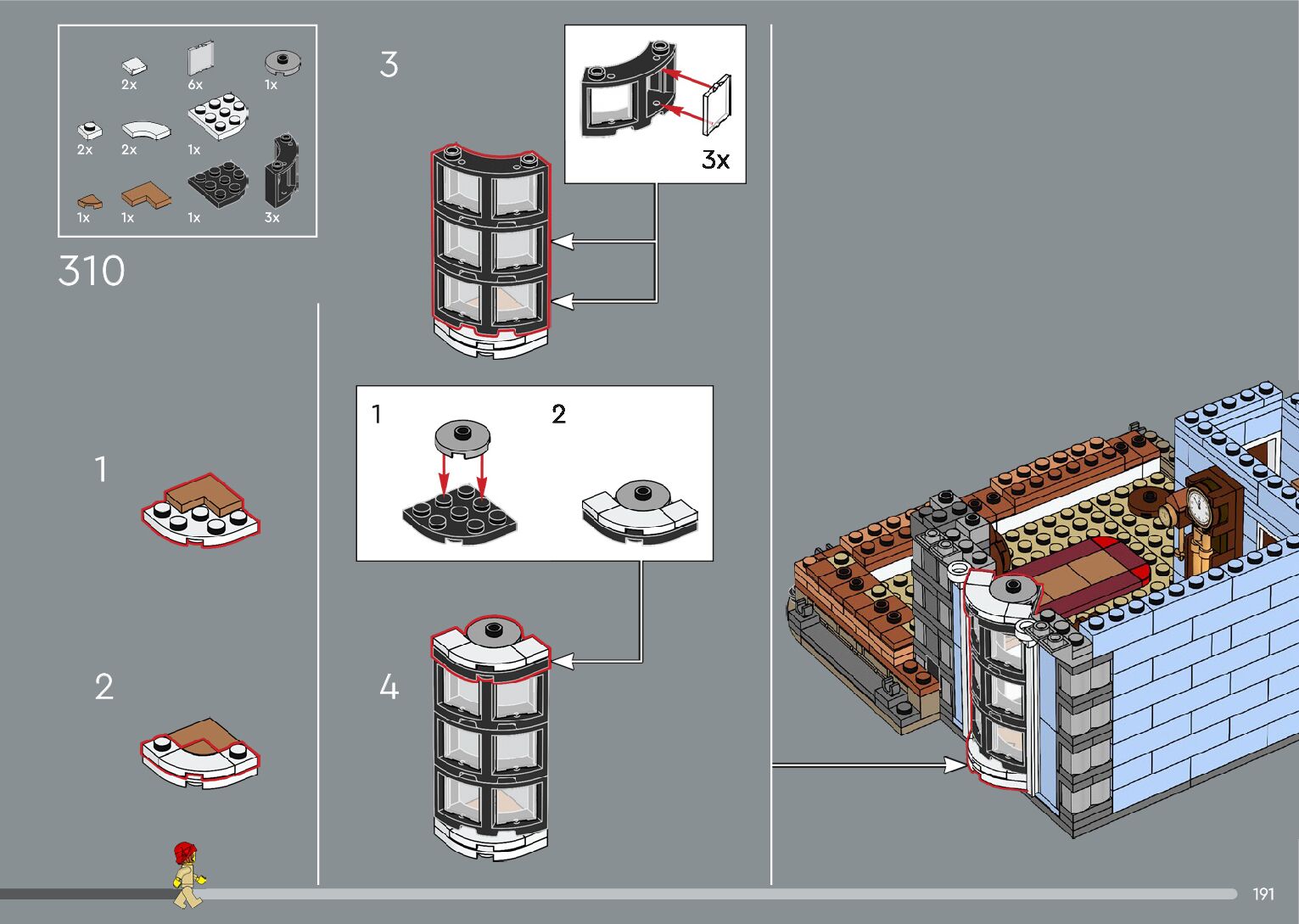 2x 6x 1x
2x 2x 1x
1x 1x 1x 3x

310

1

2

3

3x

1 2

4

191