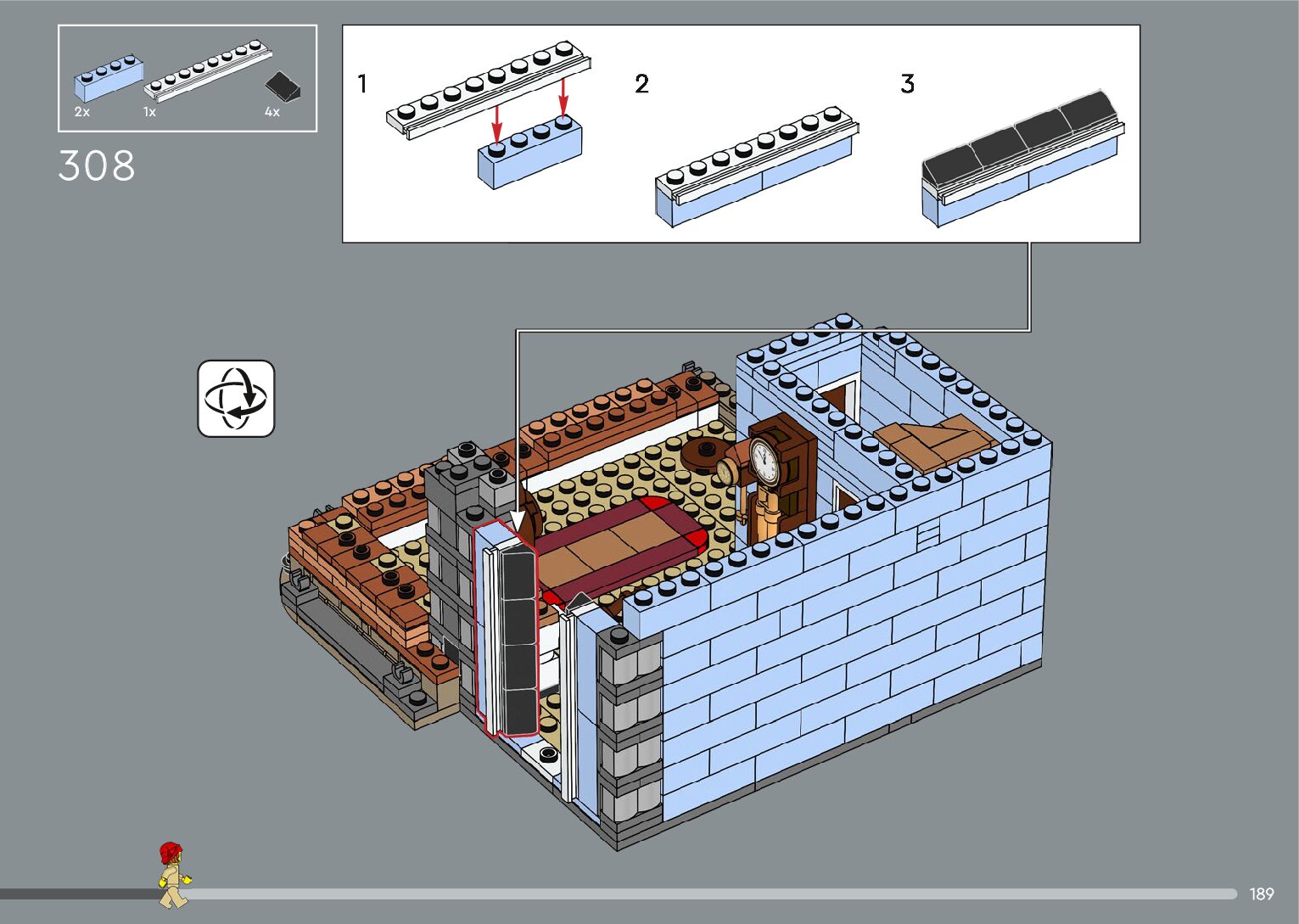 2x 1x 4x

308

1

2

3

189