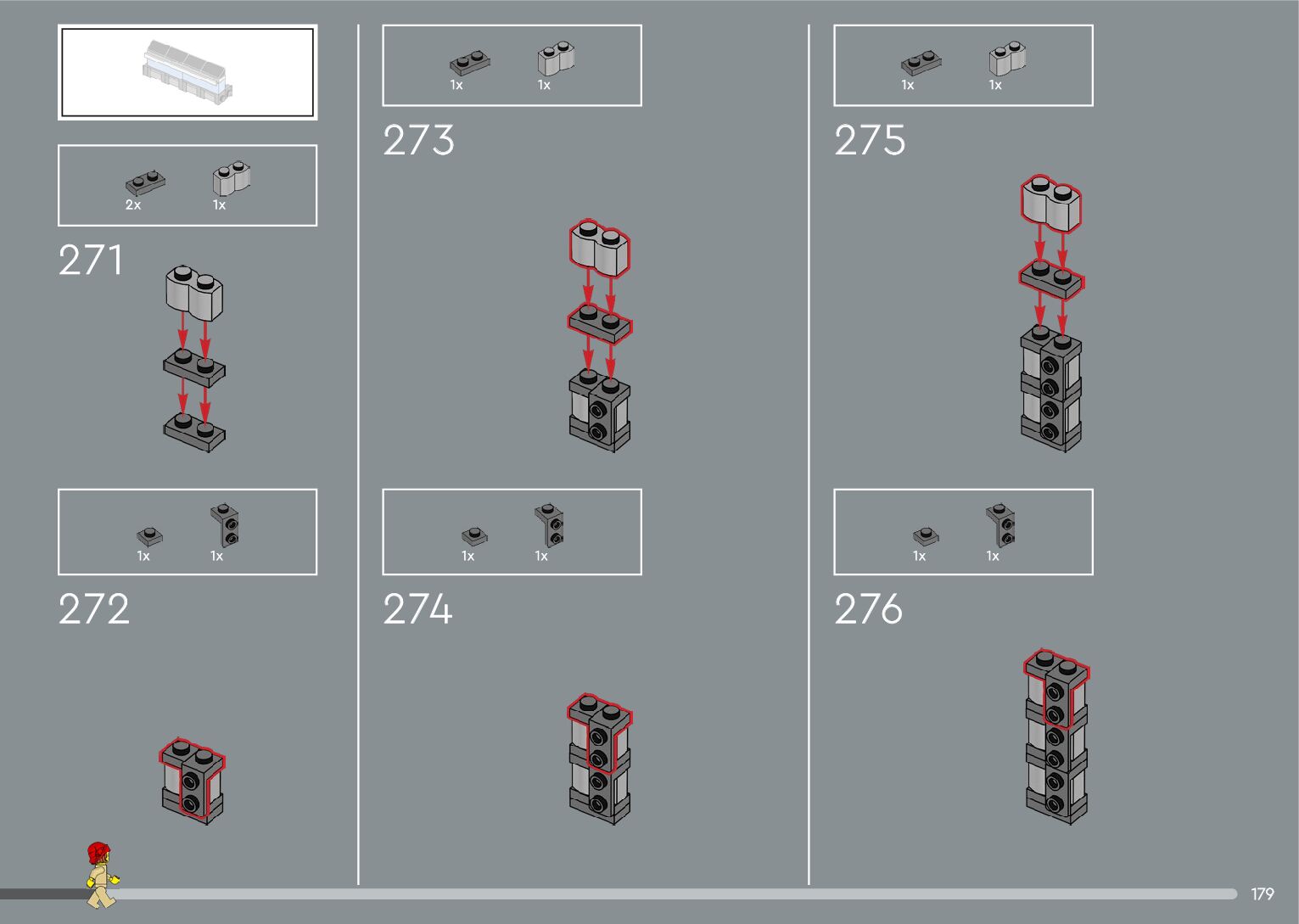 2x 1x

271

1x 1x

272

1x 1x

273

1x 1x

274

1x 1x

275

1x 1x

276

179