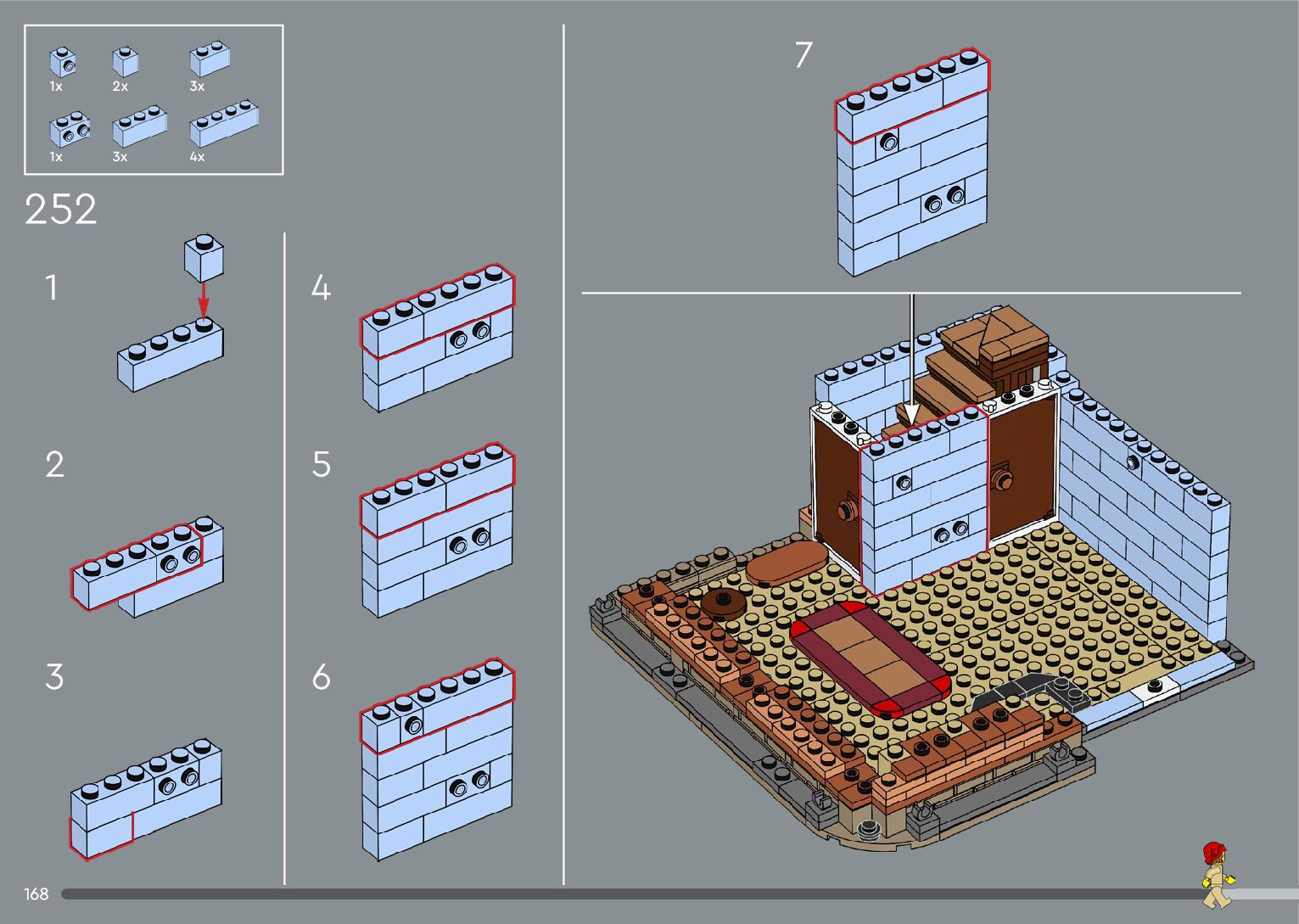 1x 2x 3x
1x 3x 4x

252

1

2

3

4

5

6

7

168