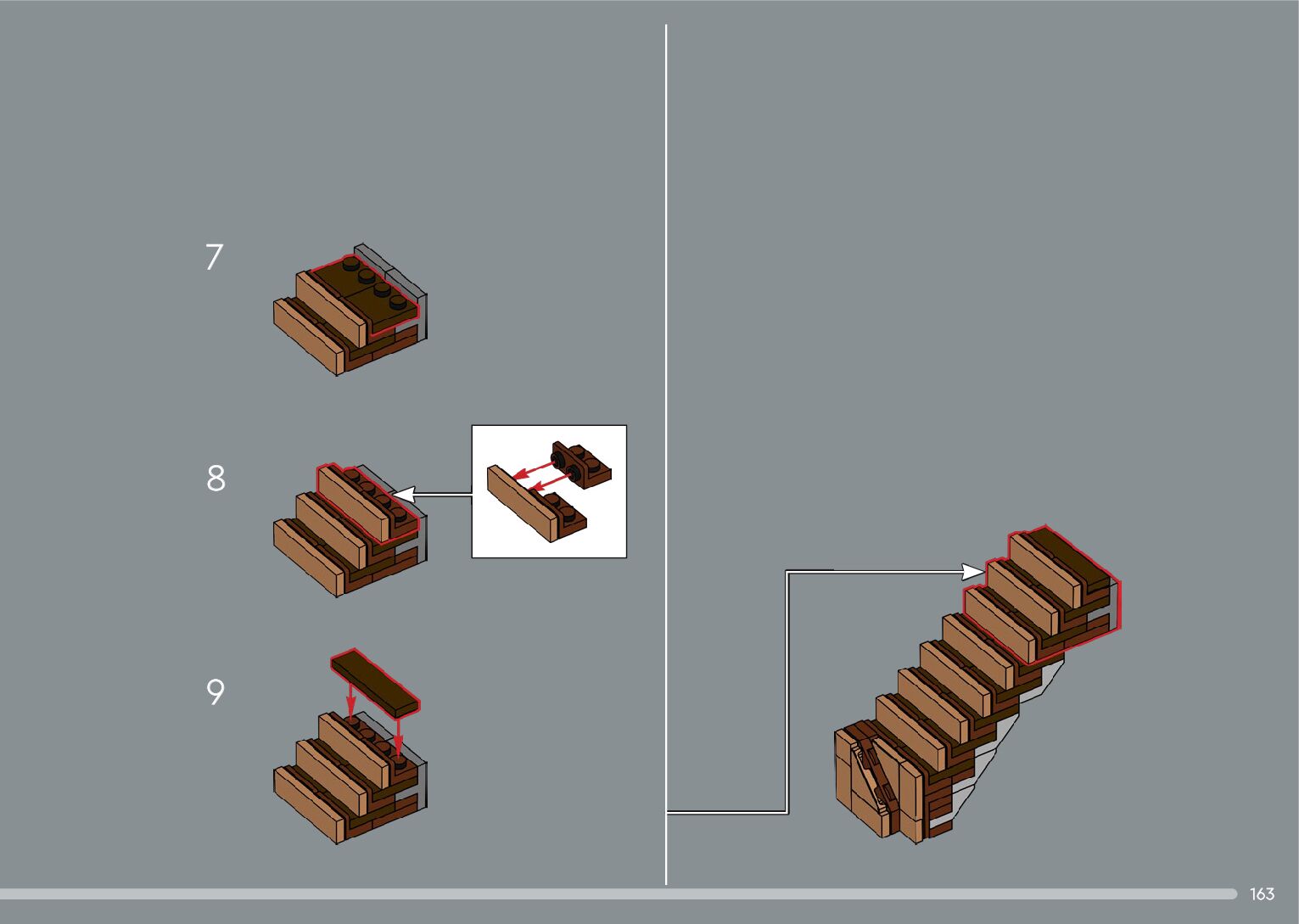 7

8

9

163