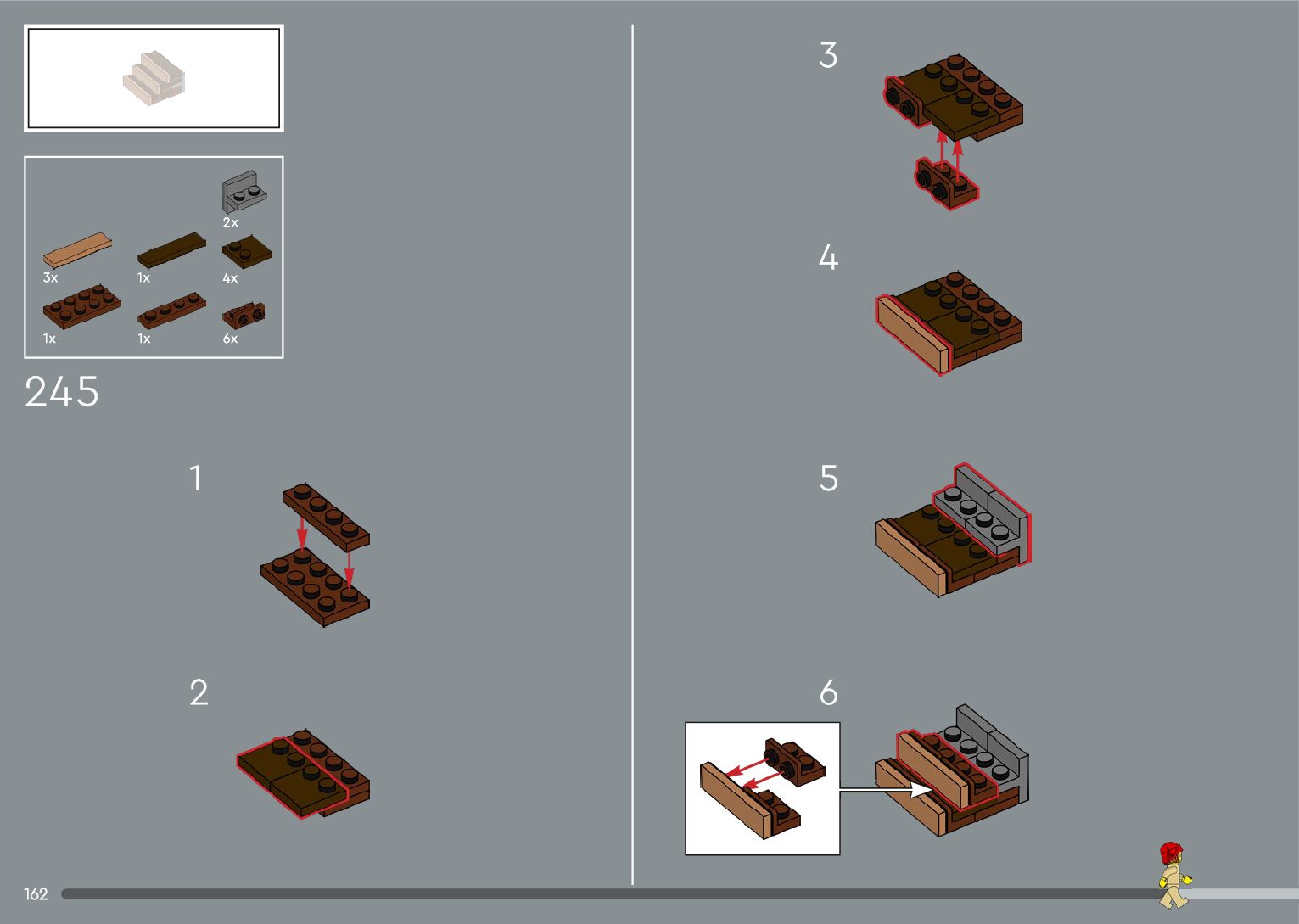 2x
3x
1x
4x
1x
1x
6x

245

1

2

3

4

5

6

162