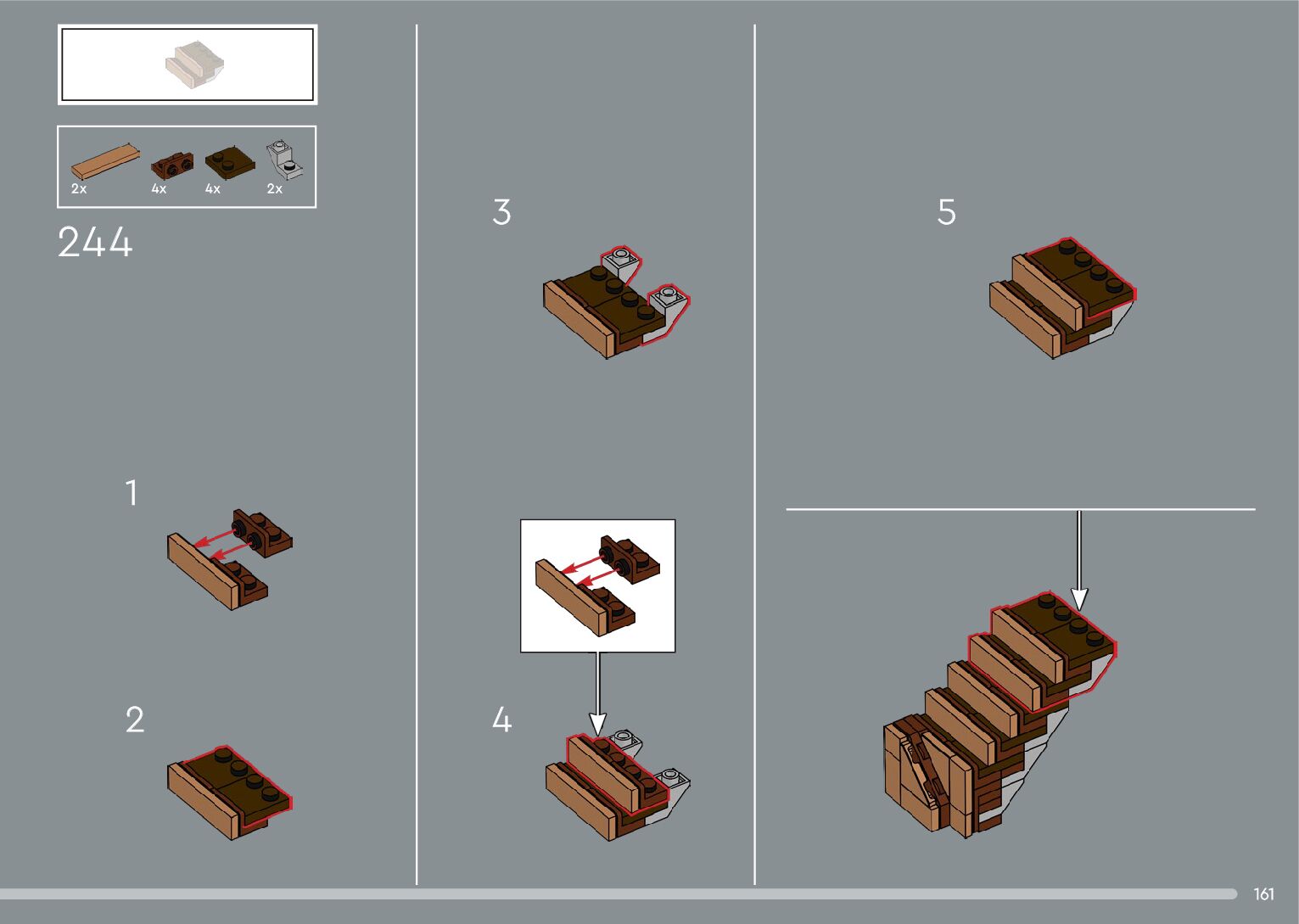 2x 4x 4x 2x

244

1

2

3

4

5

161