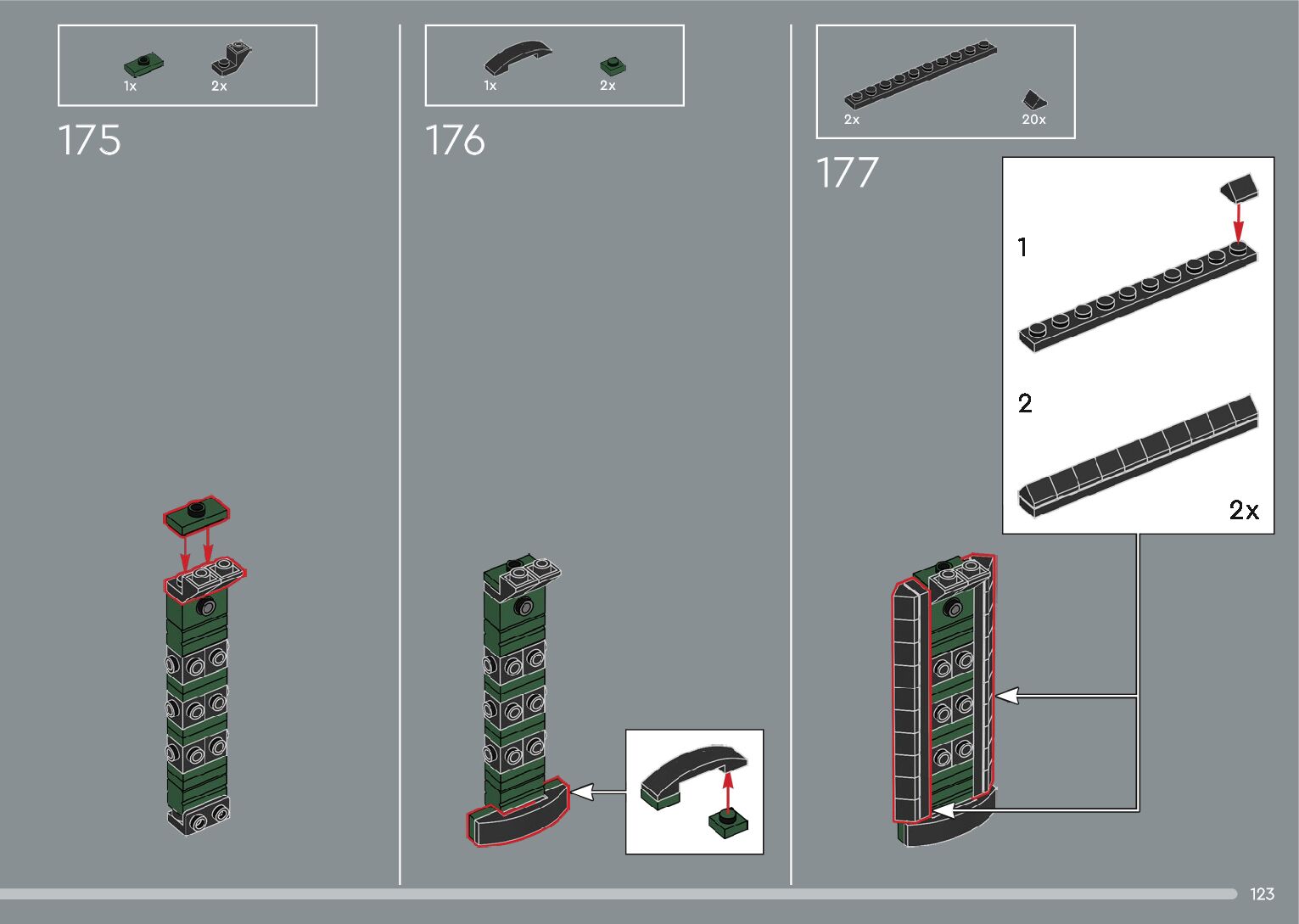 1x 2x

175

1x 2x

176

2x 20x

177

1

2

2x

123