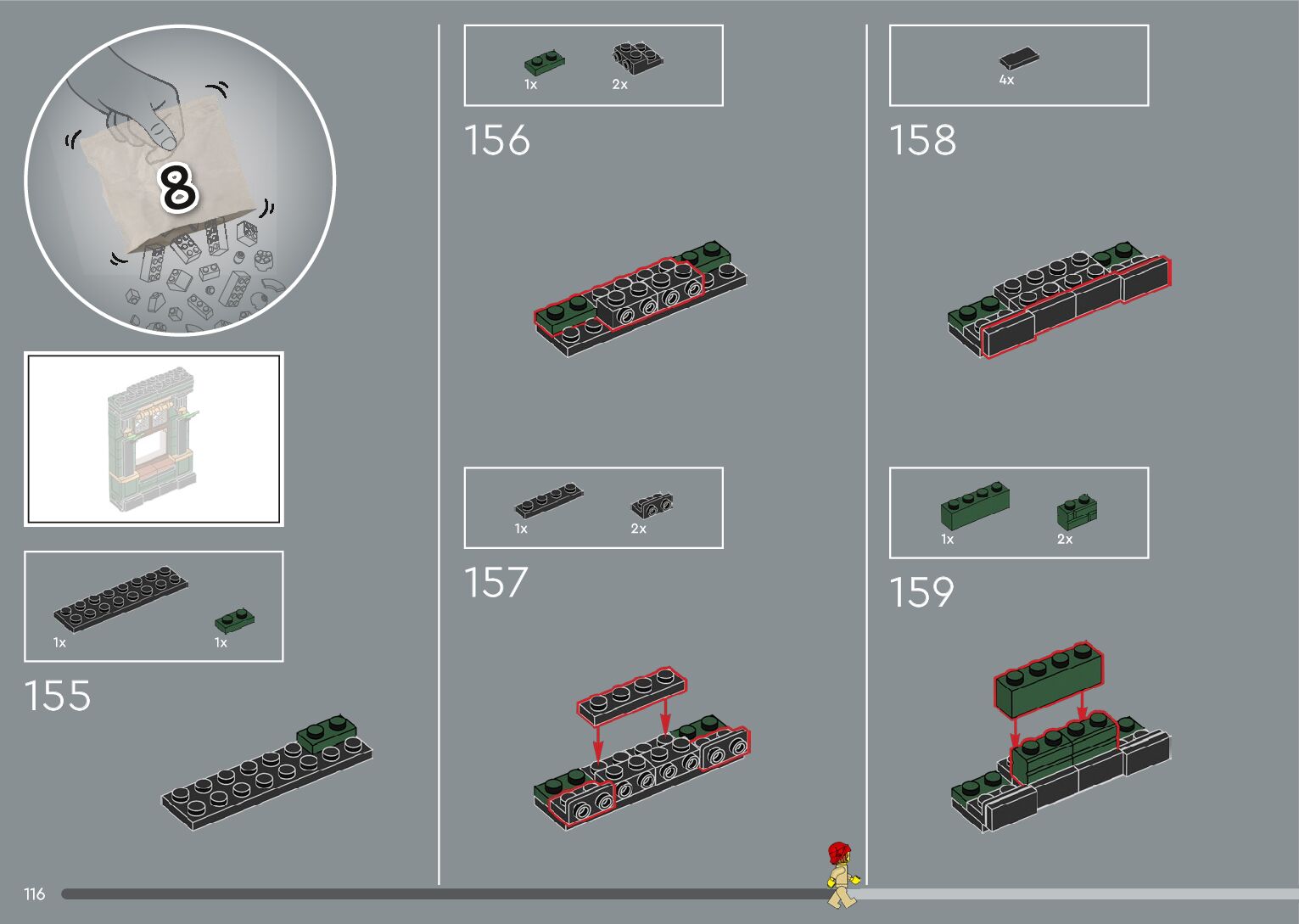 8

1x
1x

155

1x
2x

156

1x
2x

157

4x

158

1x
2x

159

116