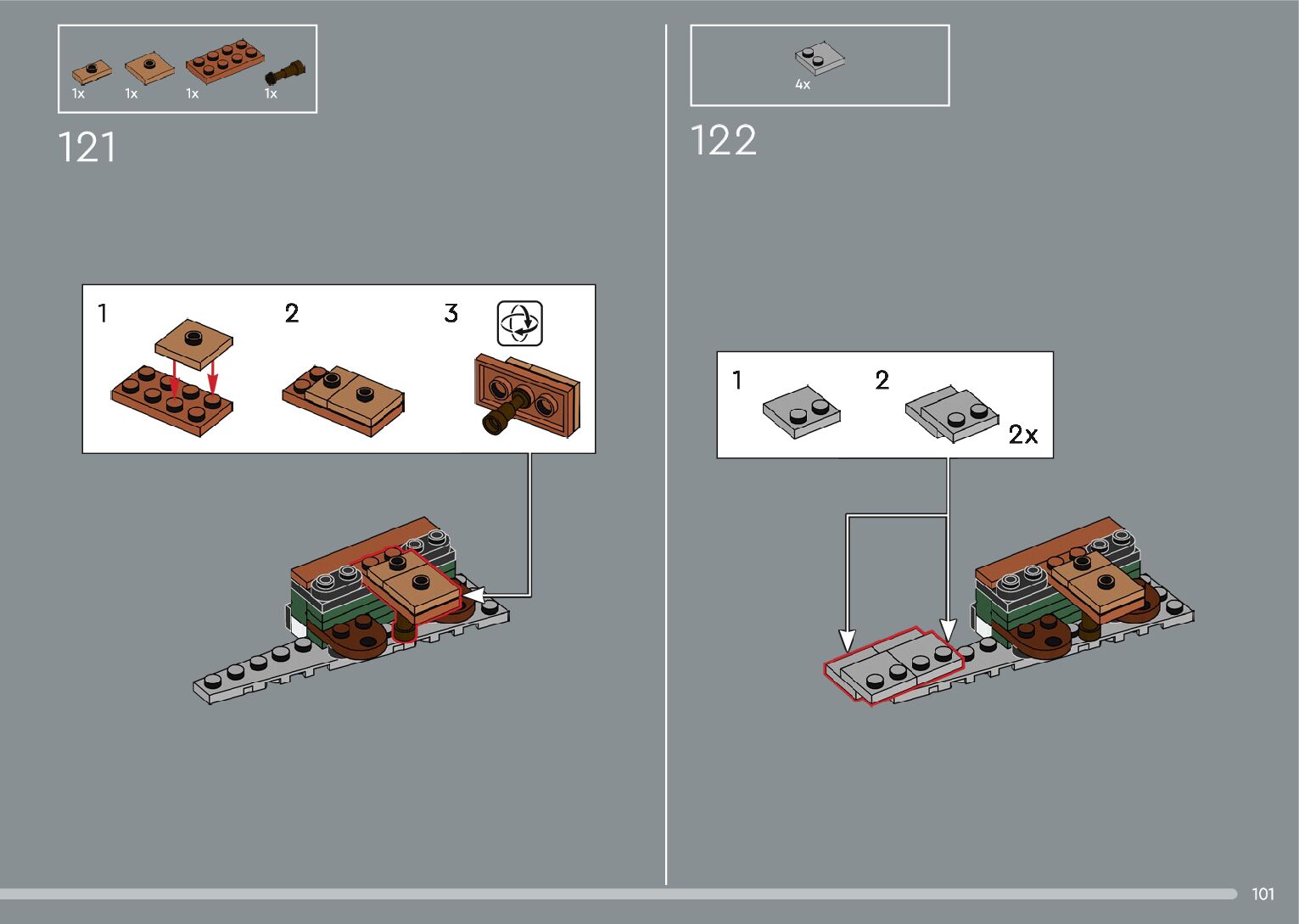 1x 1x 1x 1x

121

1

2

3

4x

122

1

2

2x

101