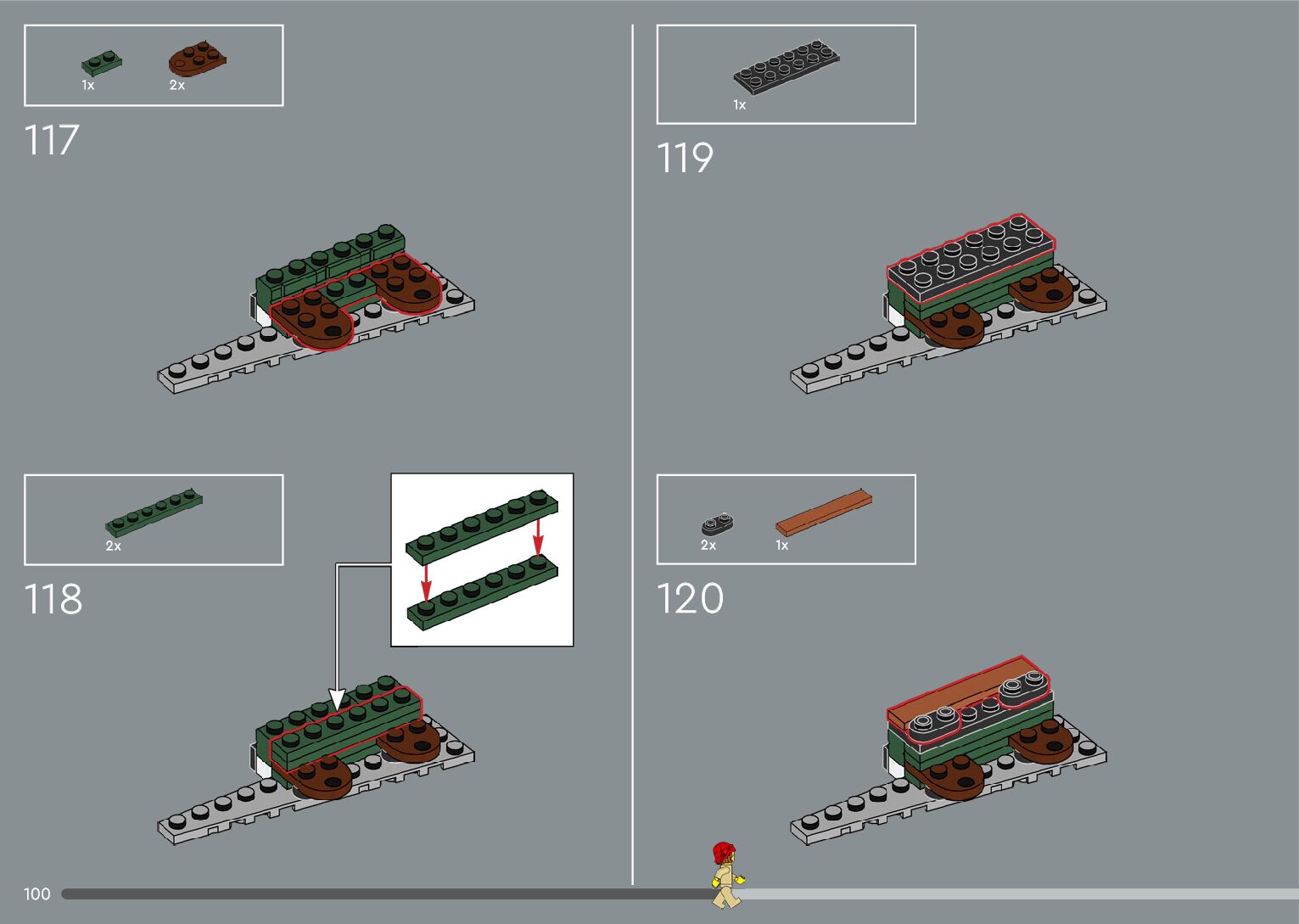 1x 2x

117

2x

118

1x

119

2x 1x

120

100