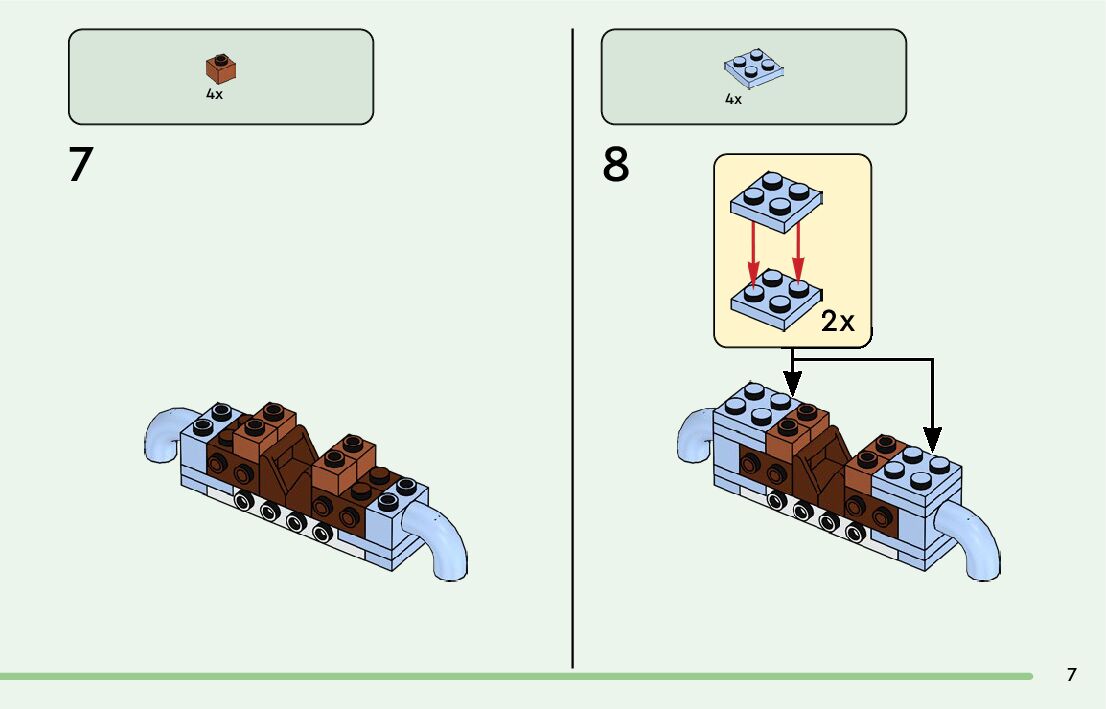 4x

7

4x

8

2x

7