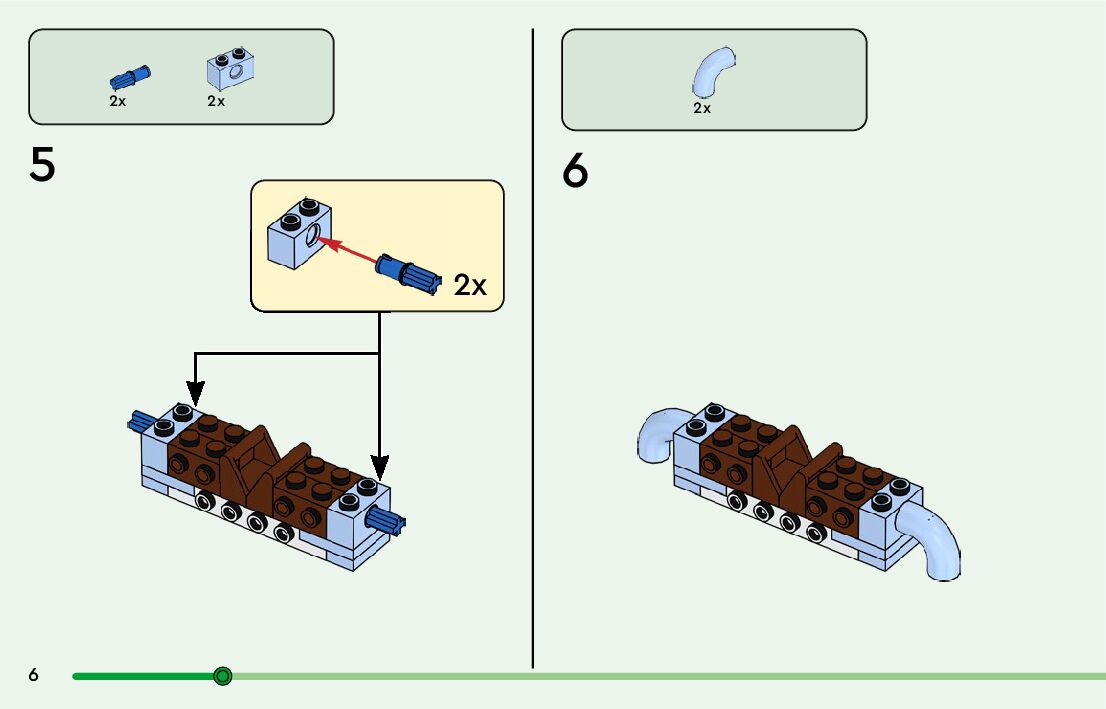 2x 2x

5

2x

2x

6

6