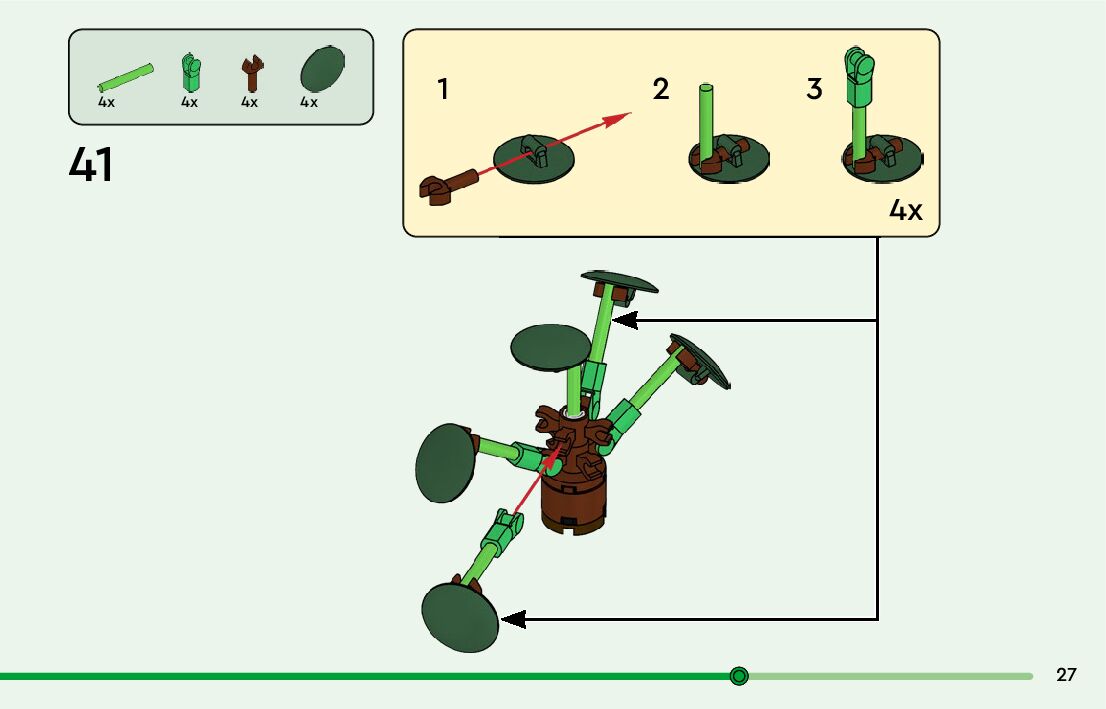 4x 4x 4x 4x

41

1 2 3

4x

27