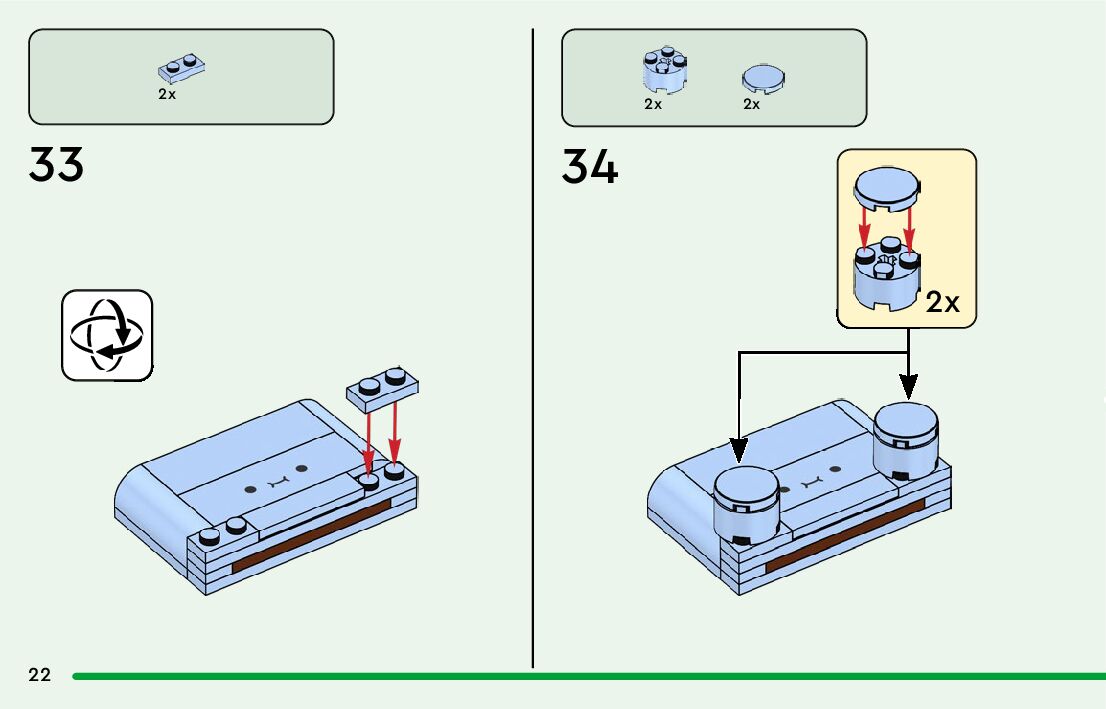 2x

33

2x 2x

34

2x

22