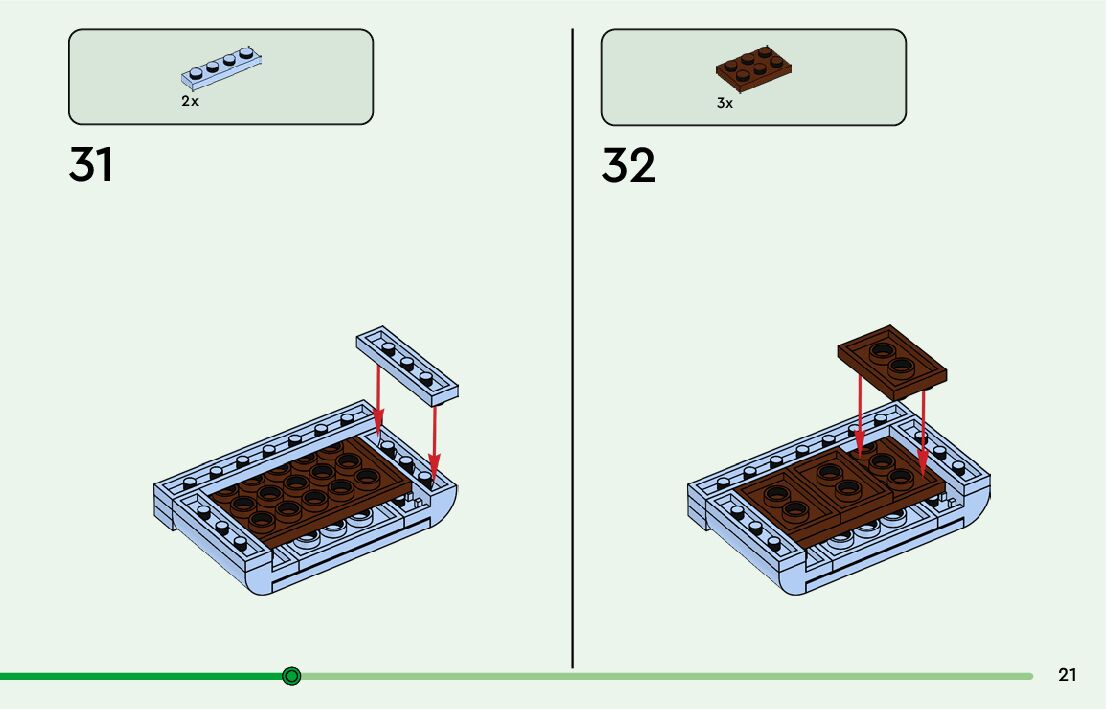 2x

31

3x

32

21