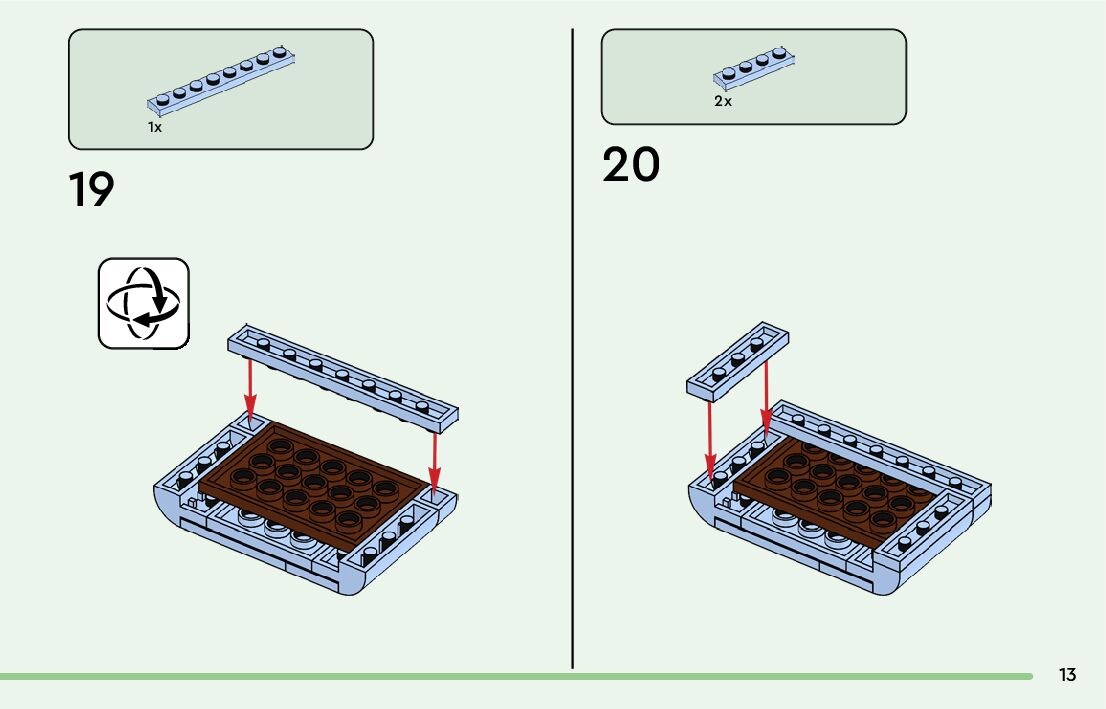 1x

19

2x

20

13