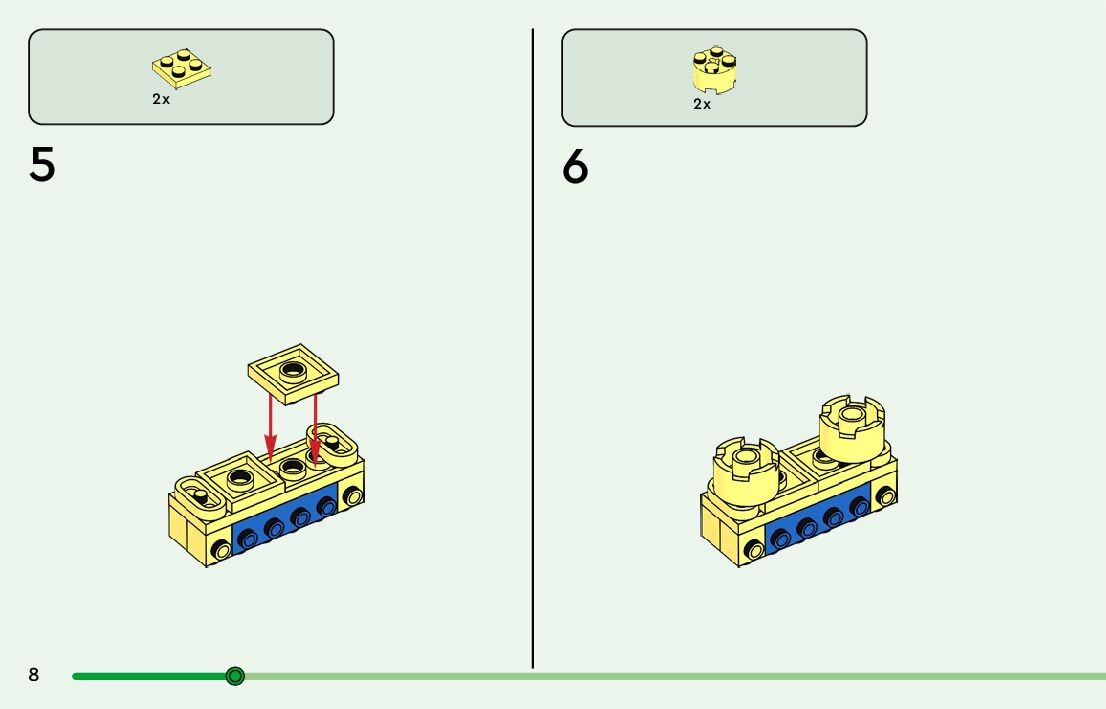 2x

5

2x

6

8