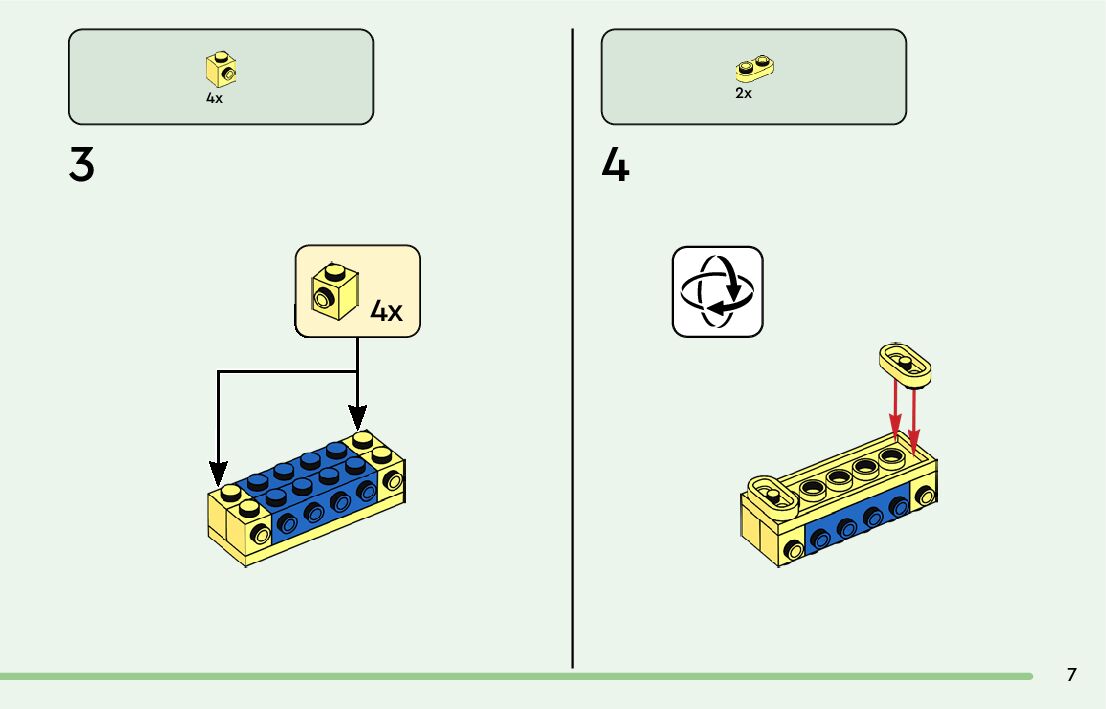 4x

3

4x

2x

4

7