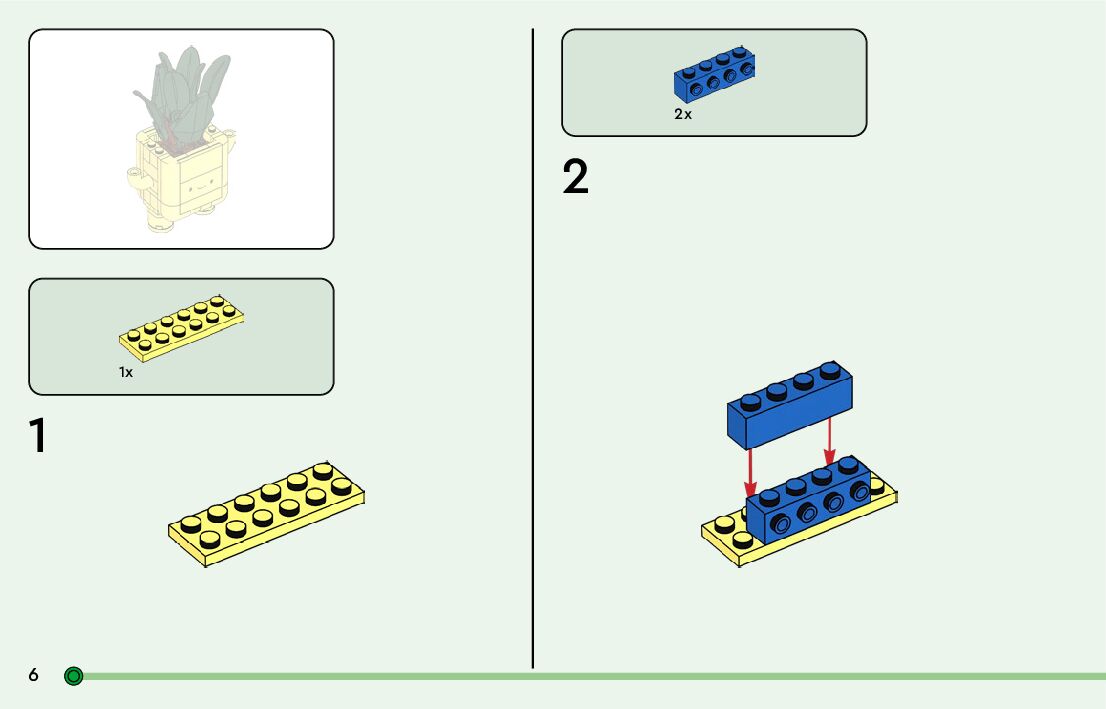 1x

1

2x

2

6