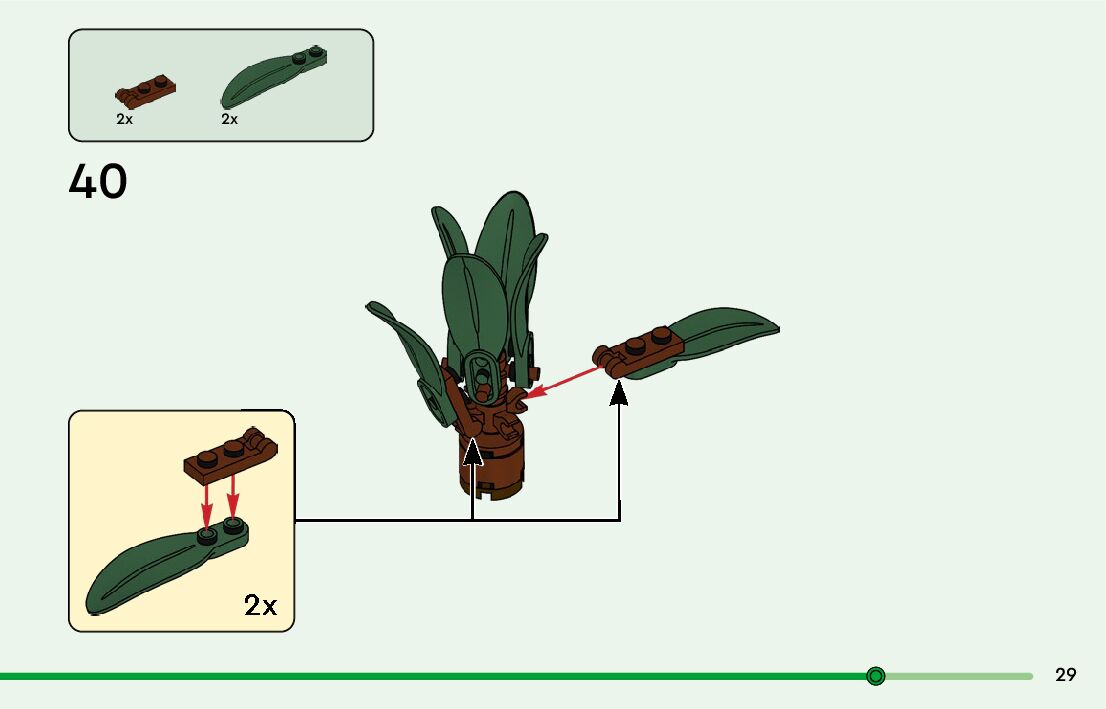 2x
2x

40

2x

29