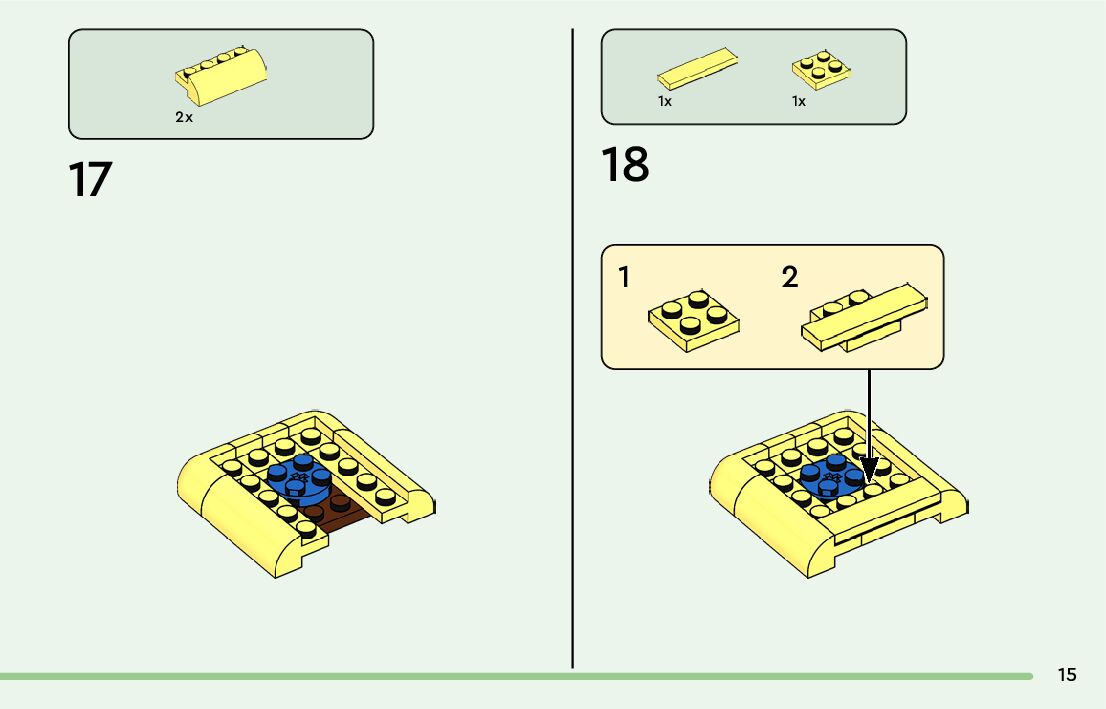 2x

17

1x 1x

18

1 2

15