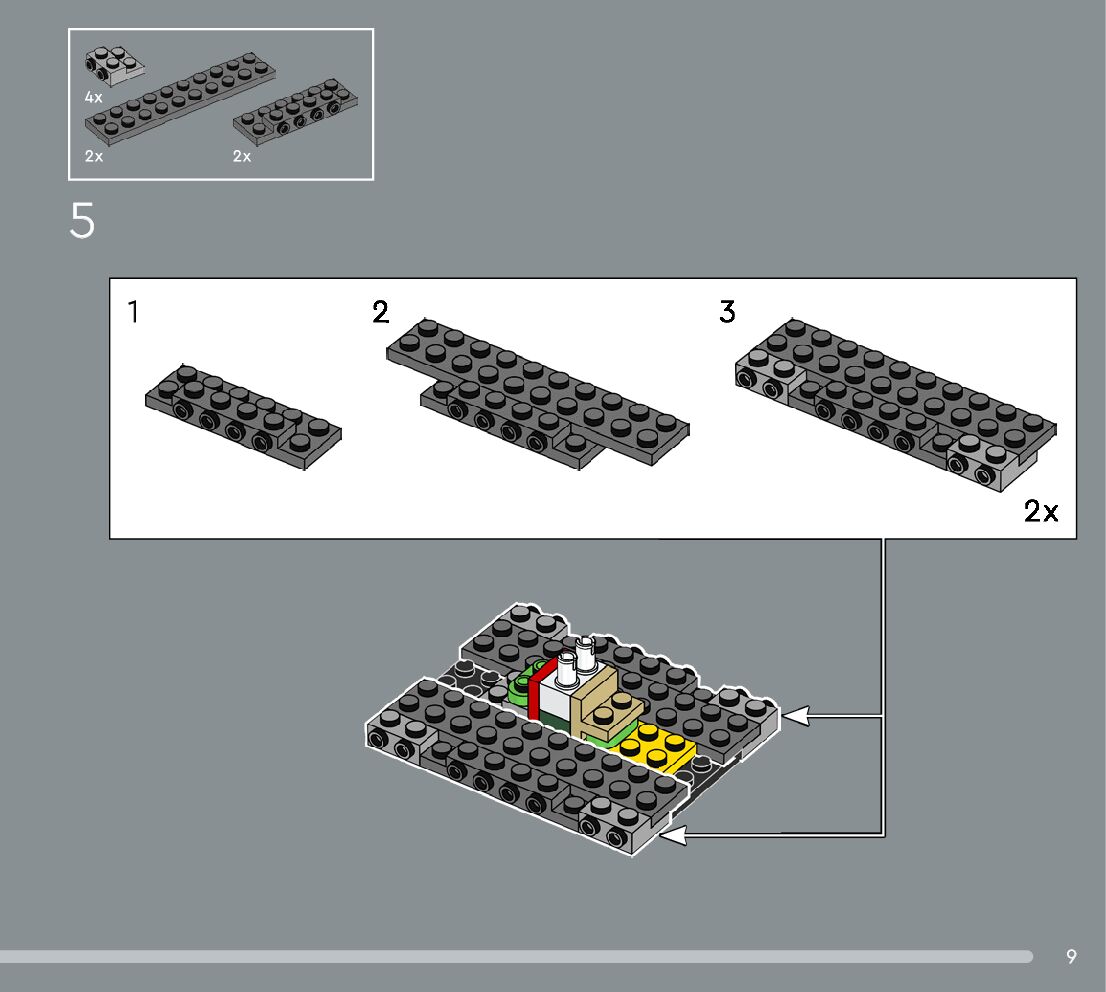 4x
2x
2x

5

1
2
3
2x

9