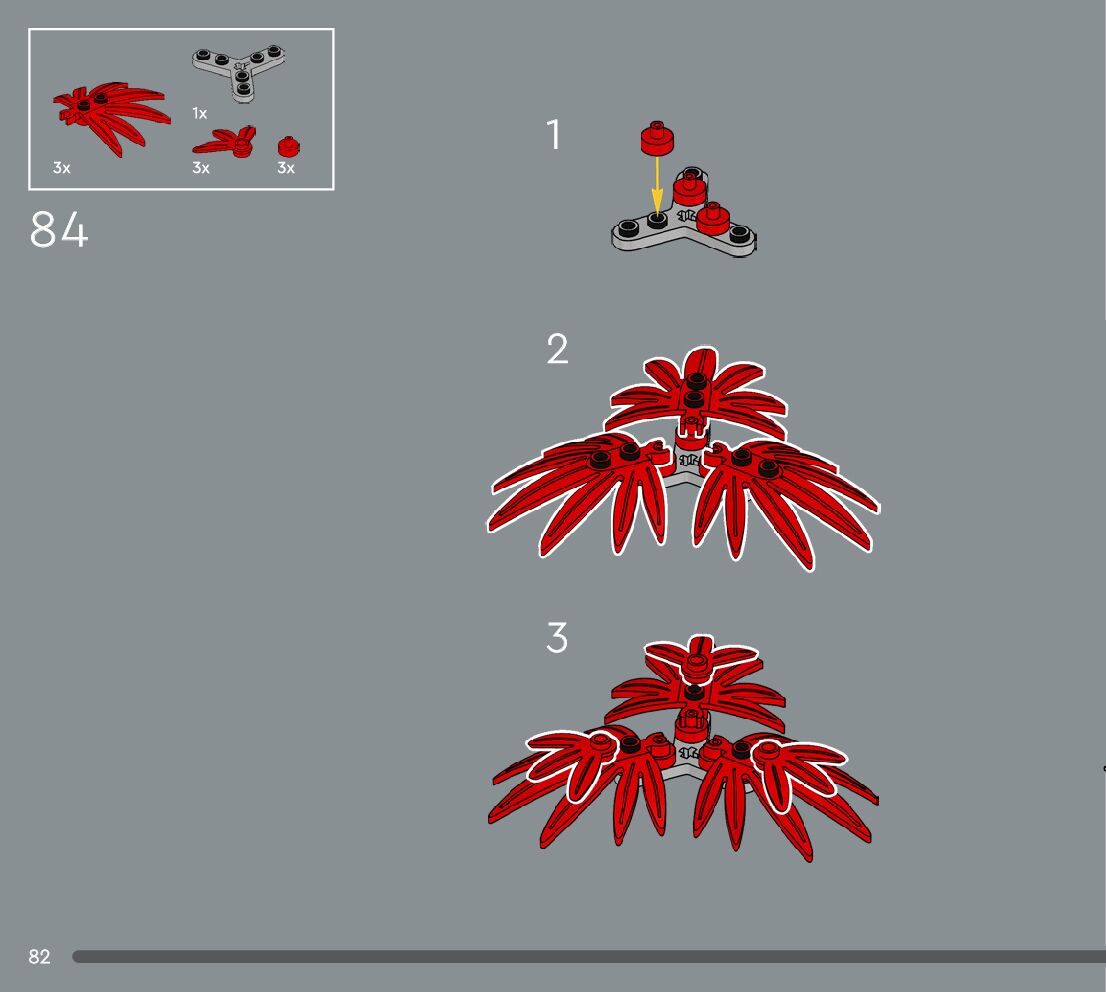 1x
3x
3x
3x
84
1
2
3
82