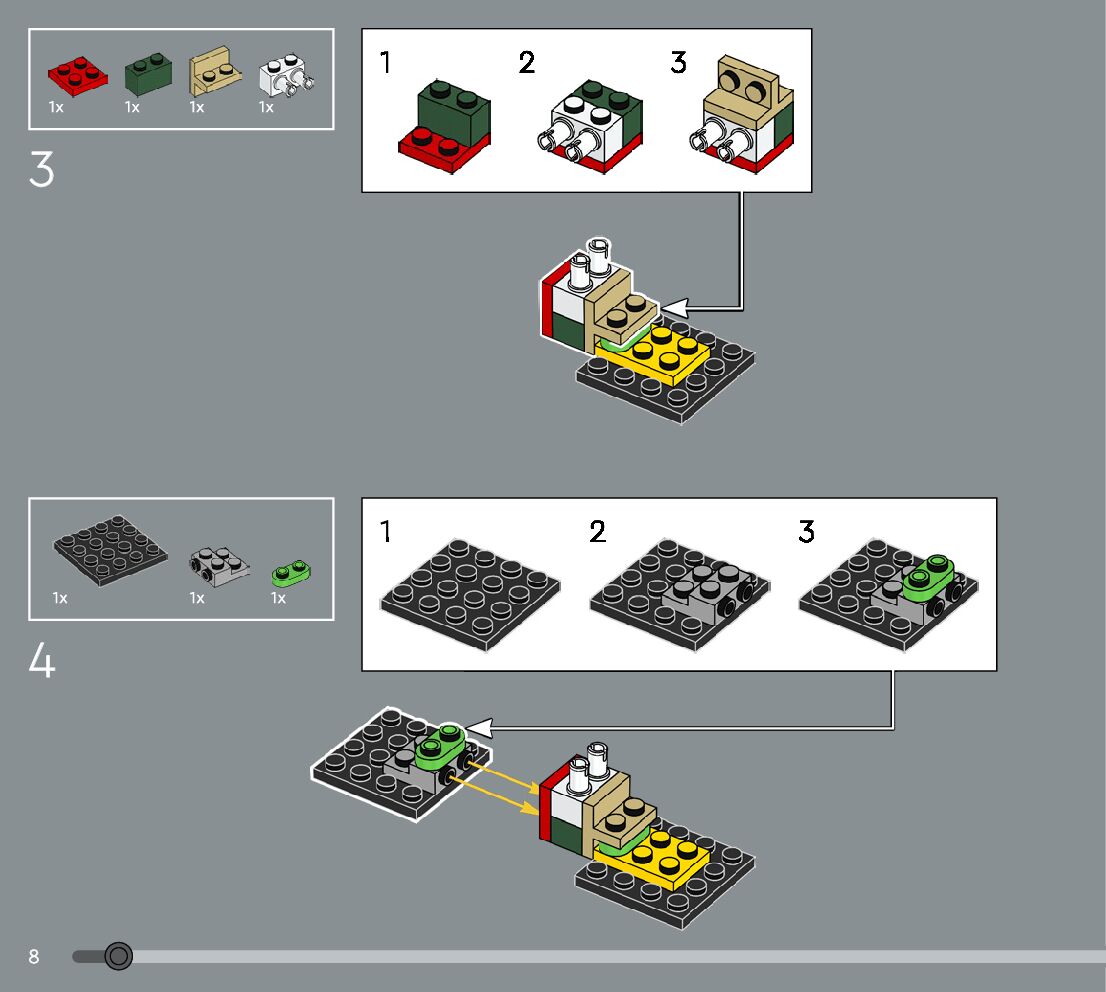 1x 1x 1x 1x

3

1 2 3

1x 1x 1x

4

1 2 3

8