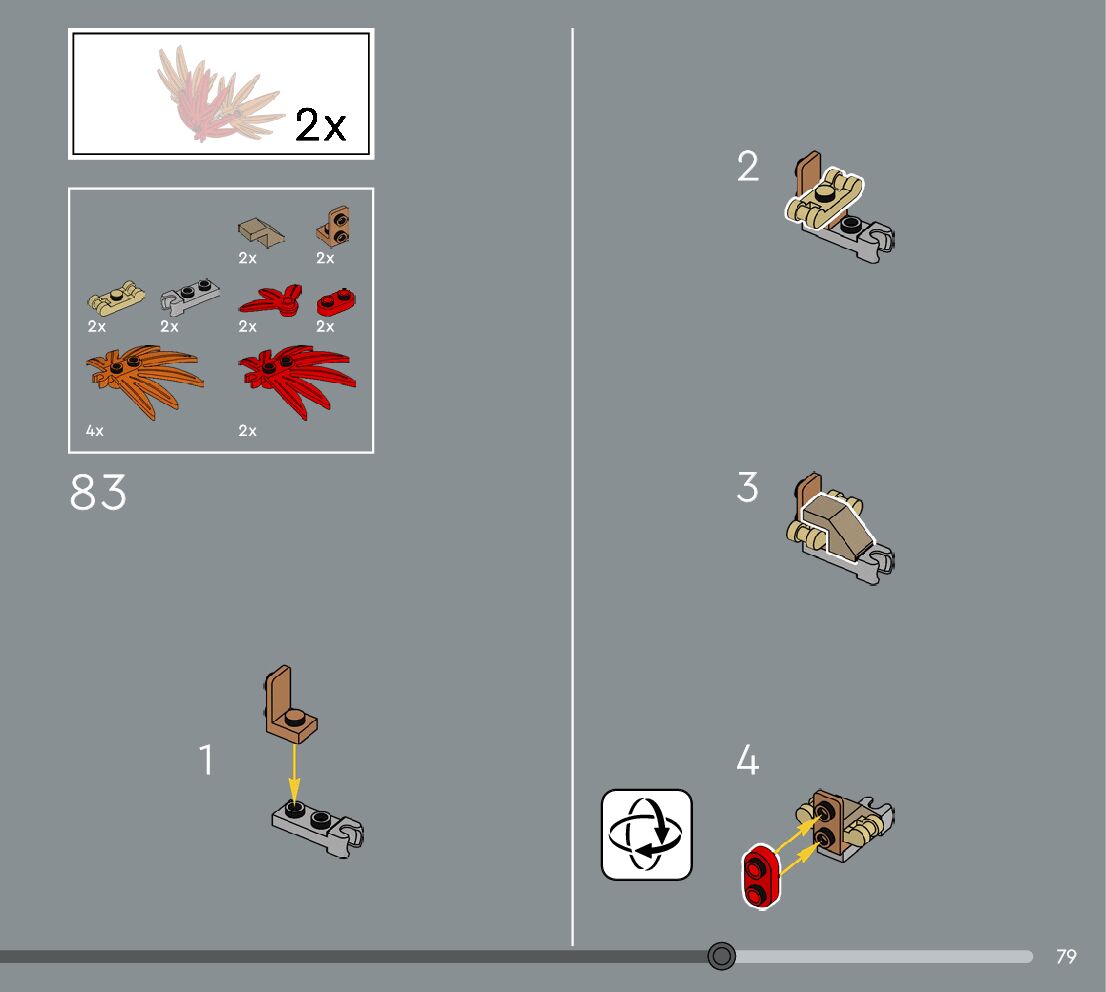 2x

2x 2x
2x 2x 2x 2x
4x 2x

83

1

2

3

4

79