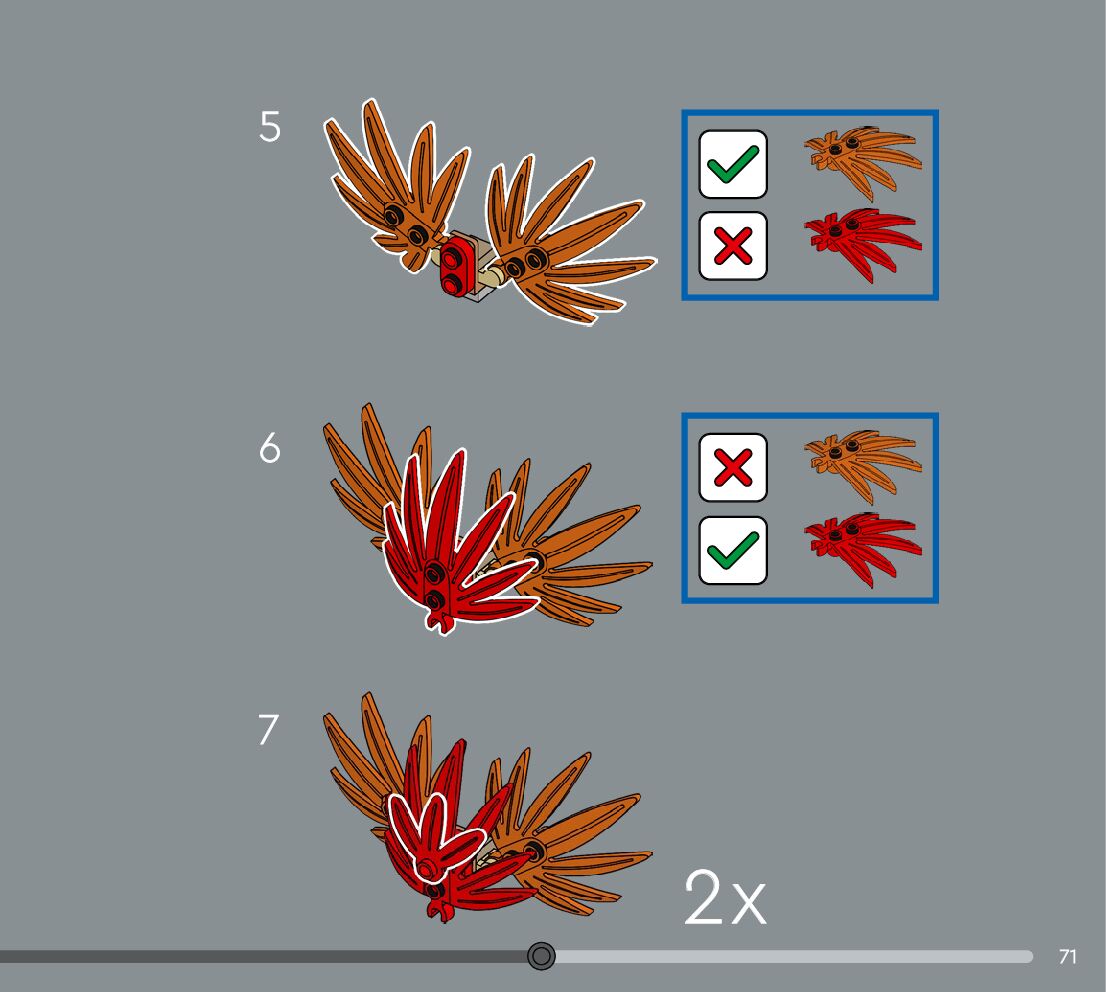 5

6

7

2x

71