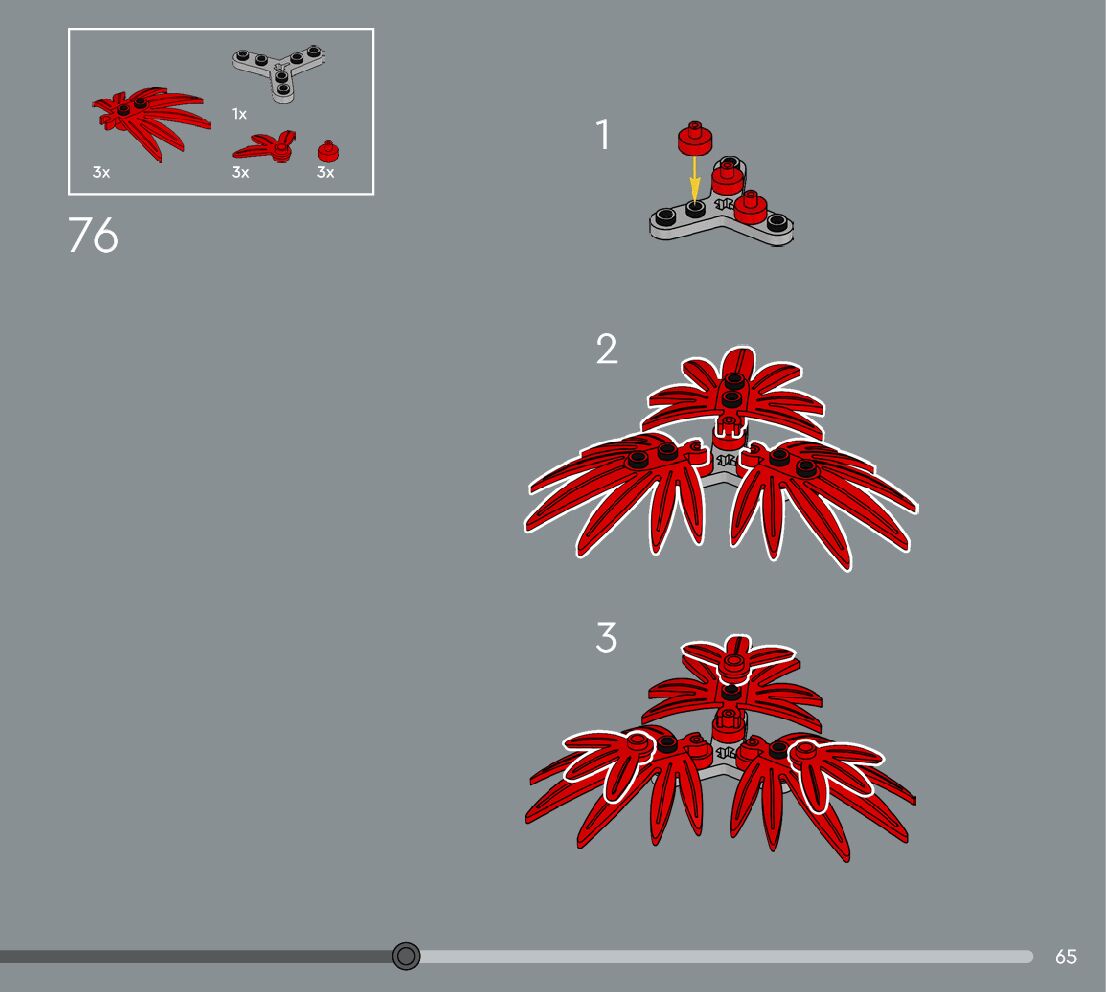 1x
3x
3x
3x
76
1
2
3
65