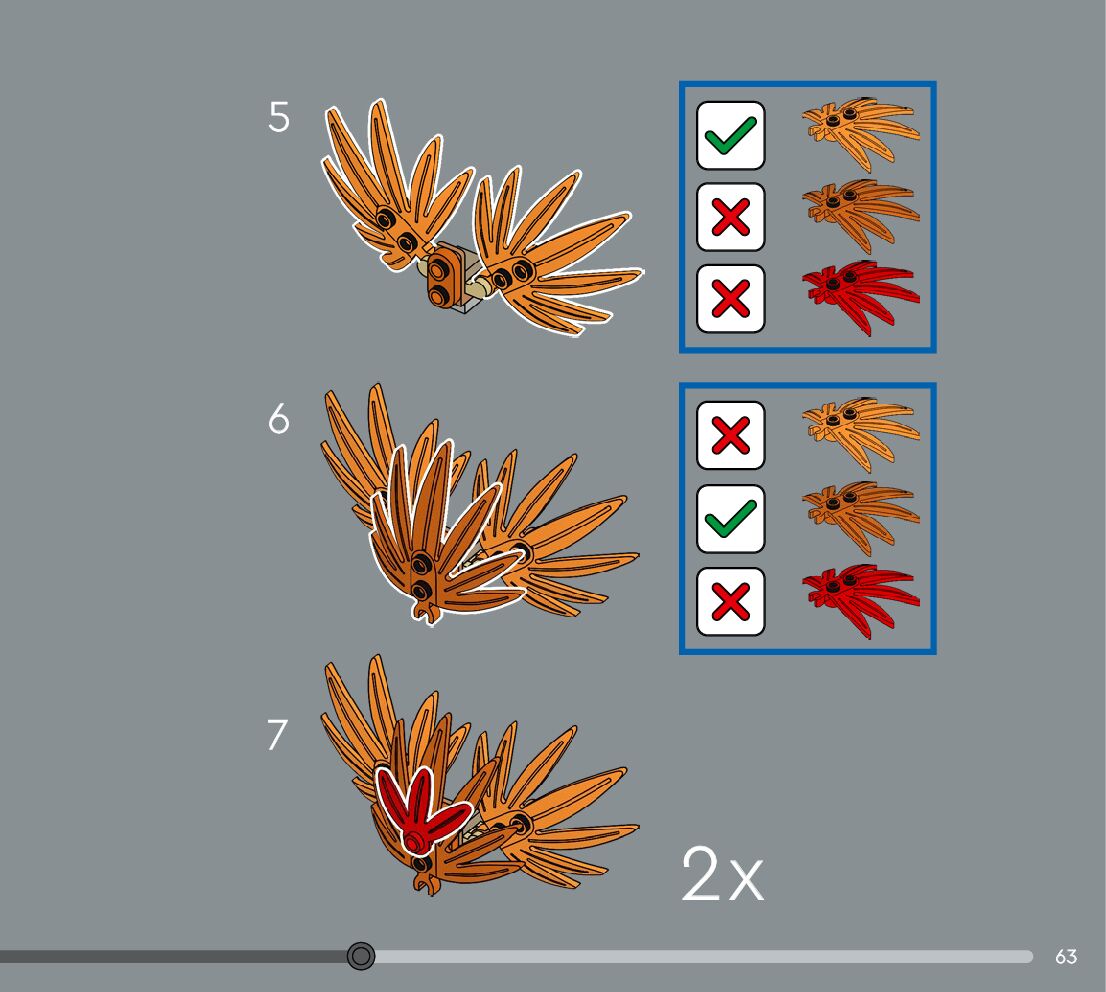 5

6

7

2x

63