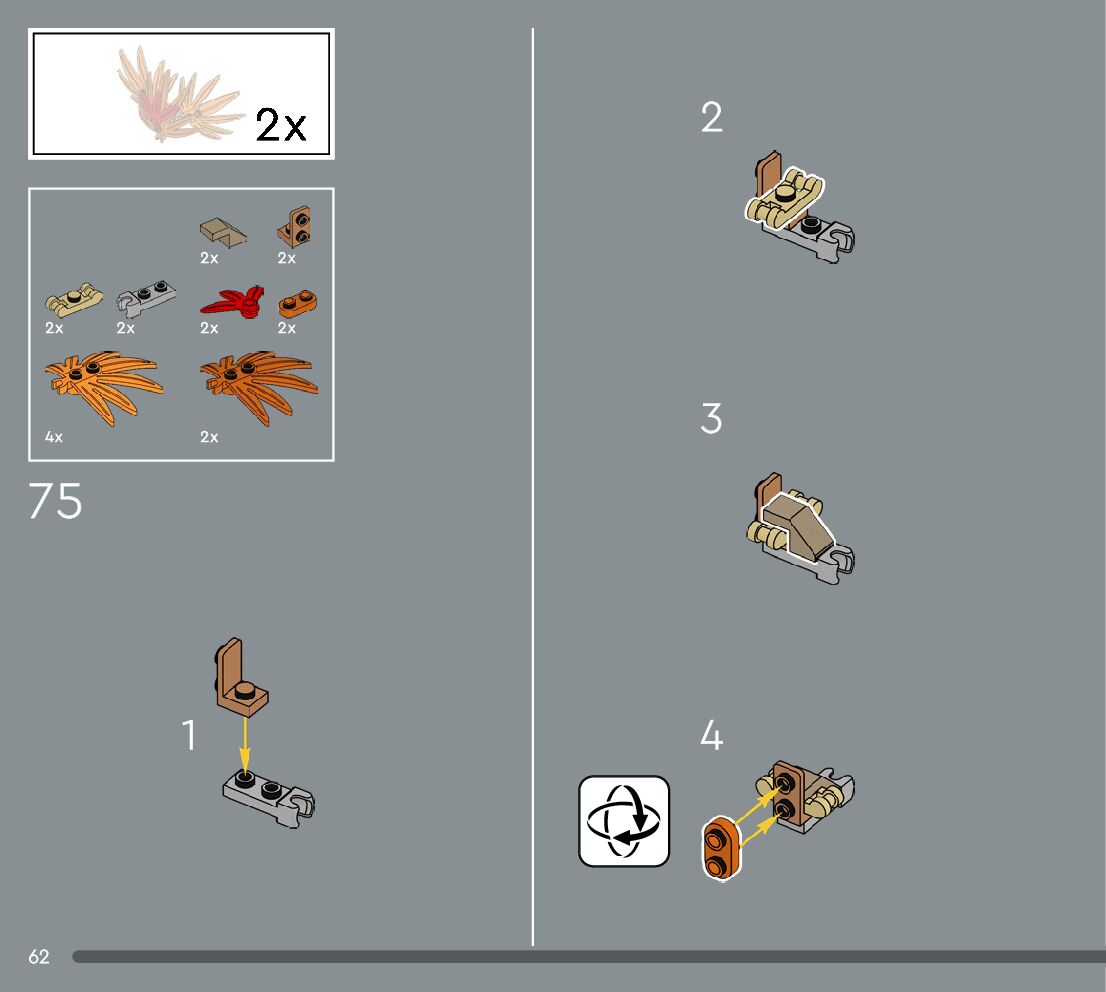 2x

2x
2x
2x
2x
2x
2x
4x
2x

75

1

2

3

4

62