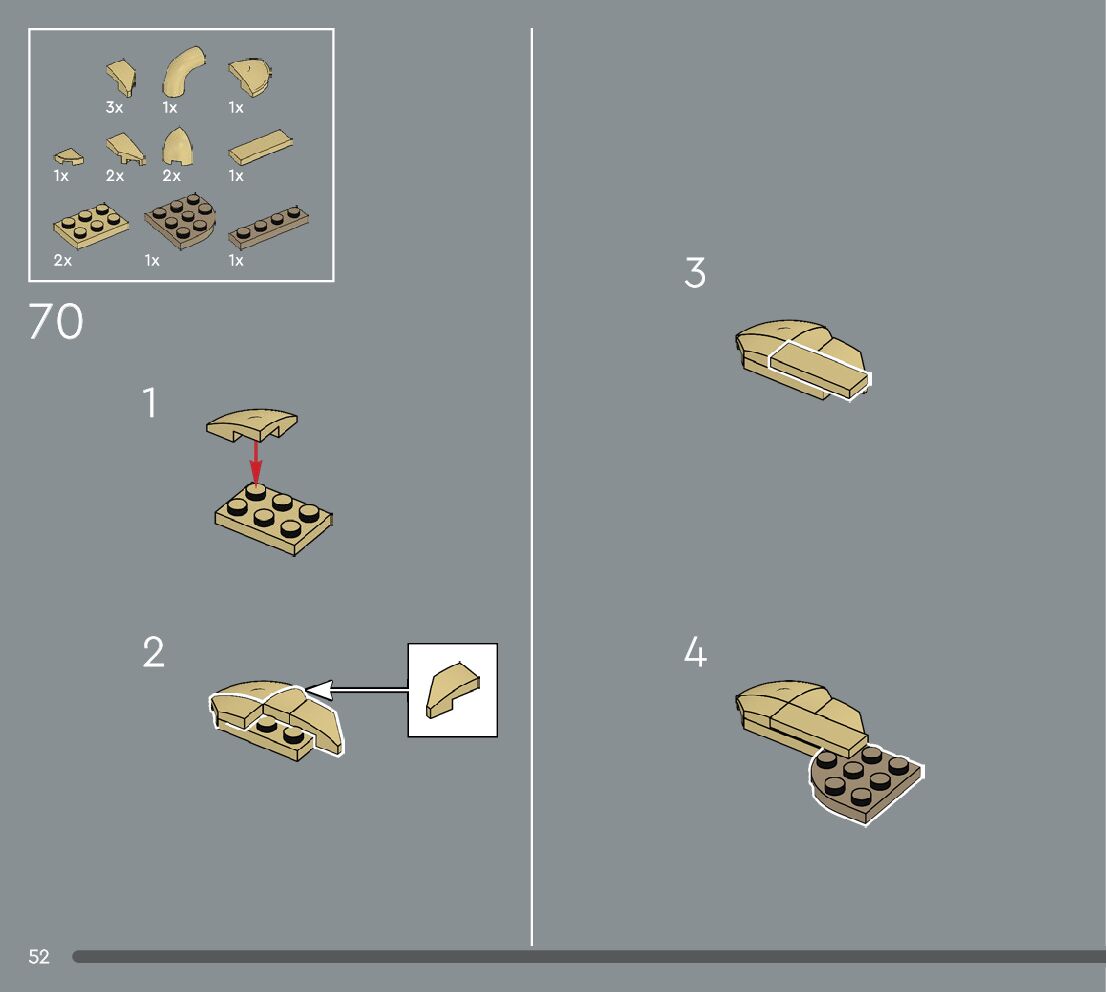 3x 1x 1x
1x 2x 2x 1x
2x 1x 1x

70

1

2

3

4

52