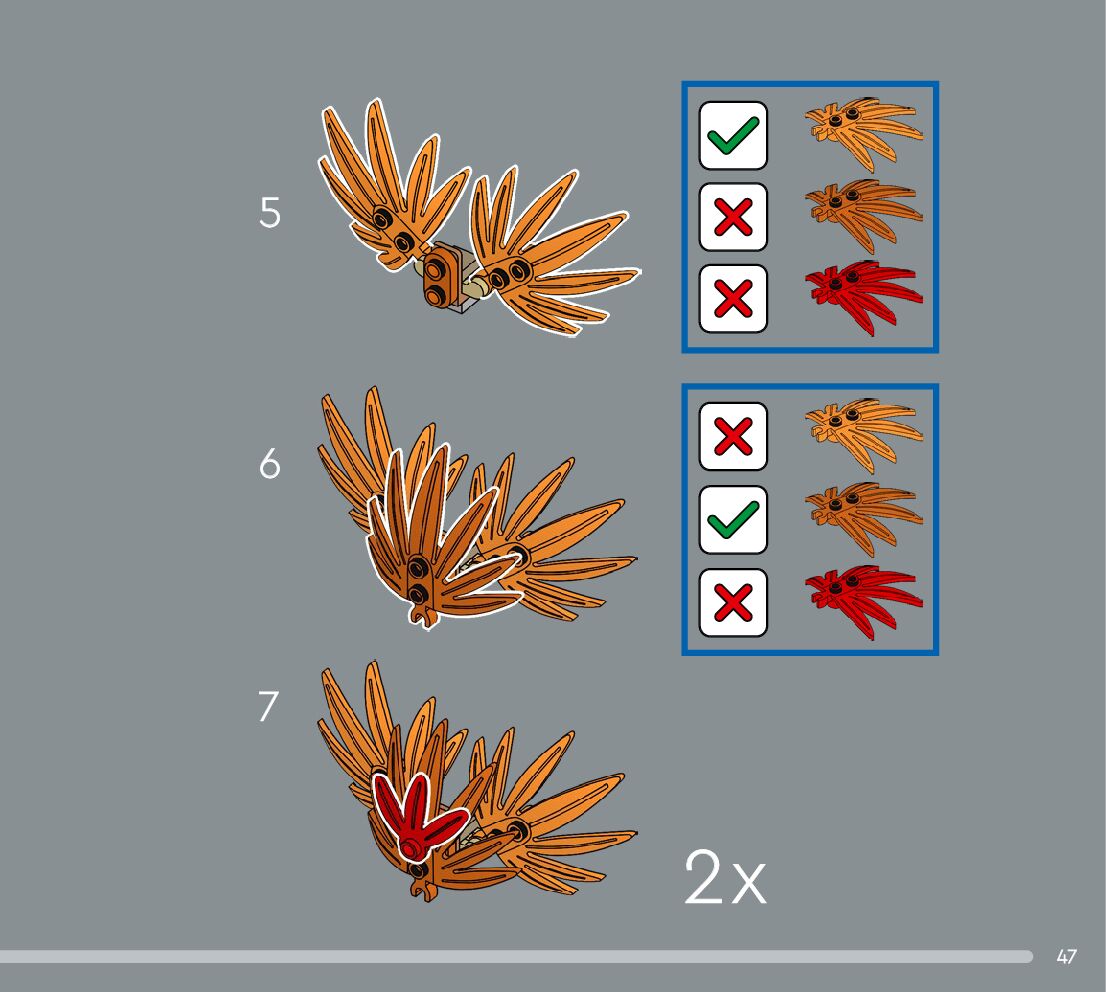 5

6

7

2x

47