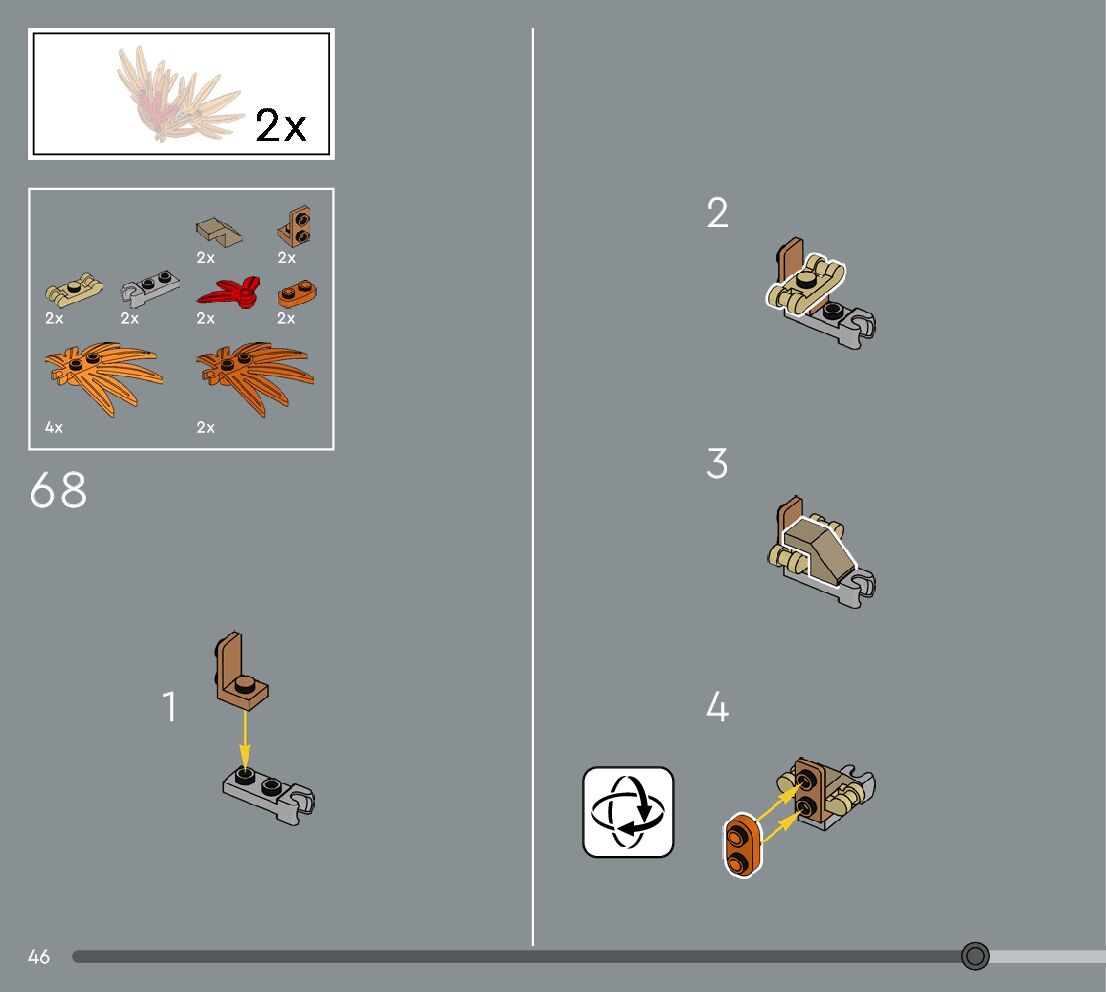 2x

2x
2x
2x
2x
2x
2x
4x
2x

68

1

2

3

4

46