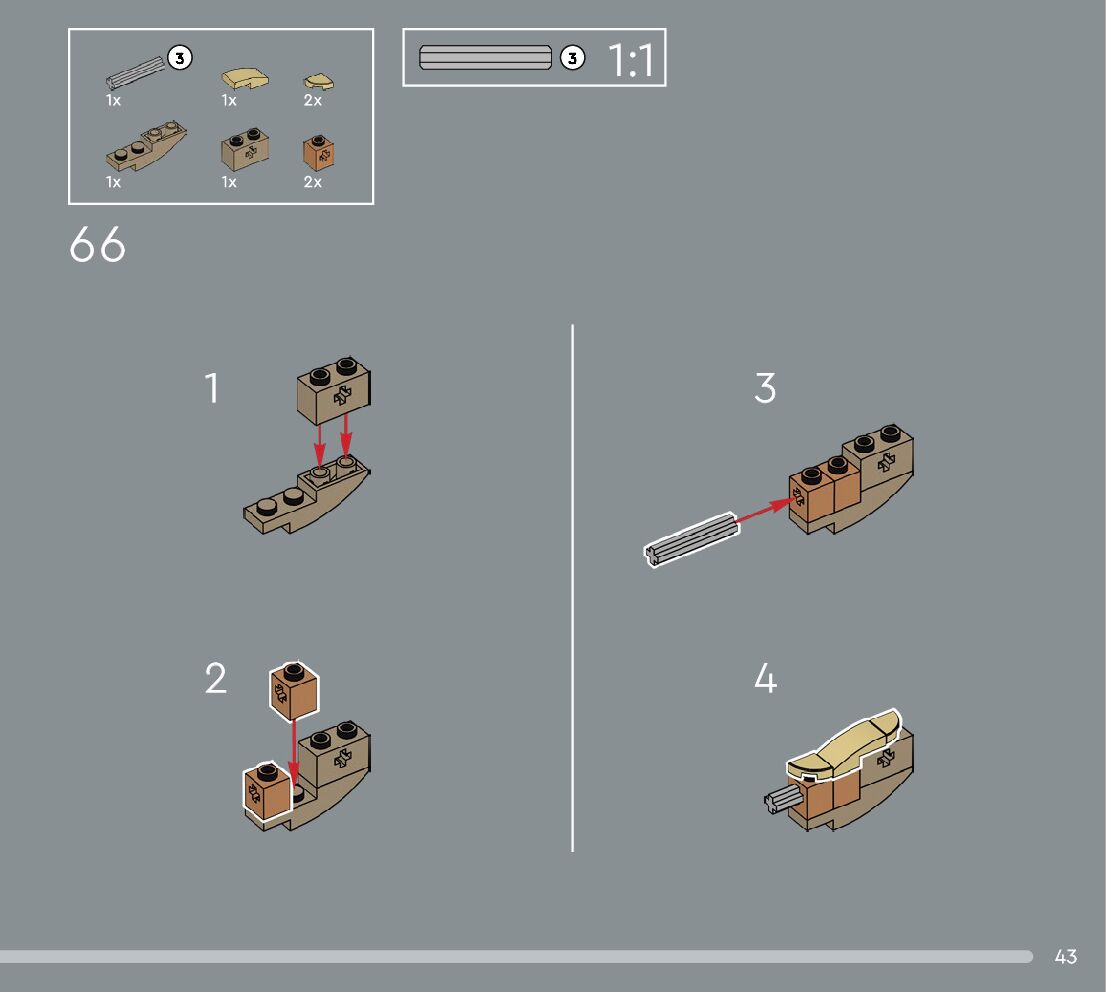 3
1x
1x
2x
1x
1x
2x

3 1:1

66

1

2

3

4

43