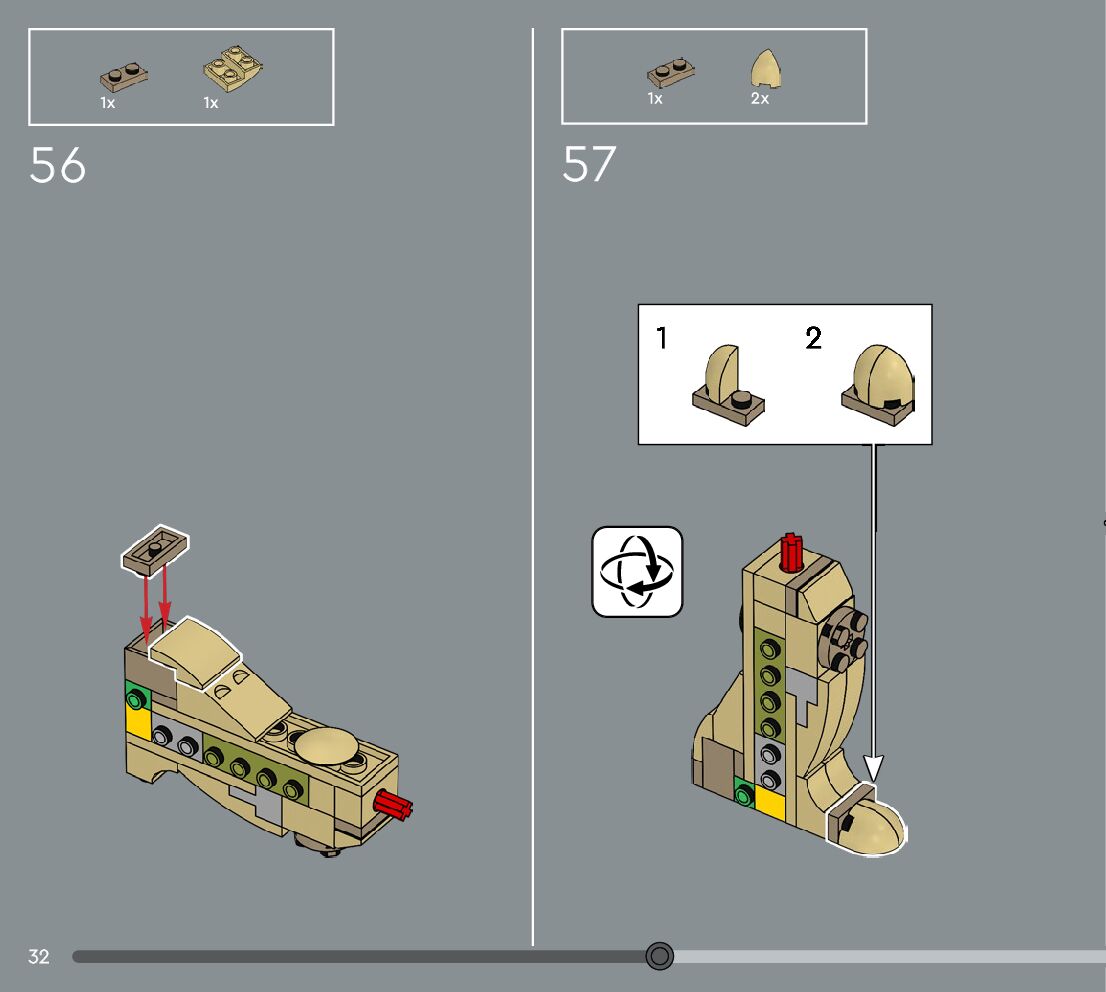 1x 1x

56

1x 2x

57

1 2

32