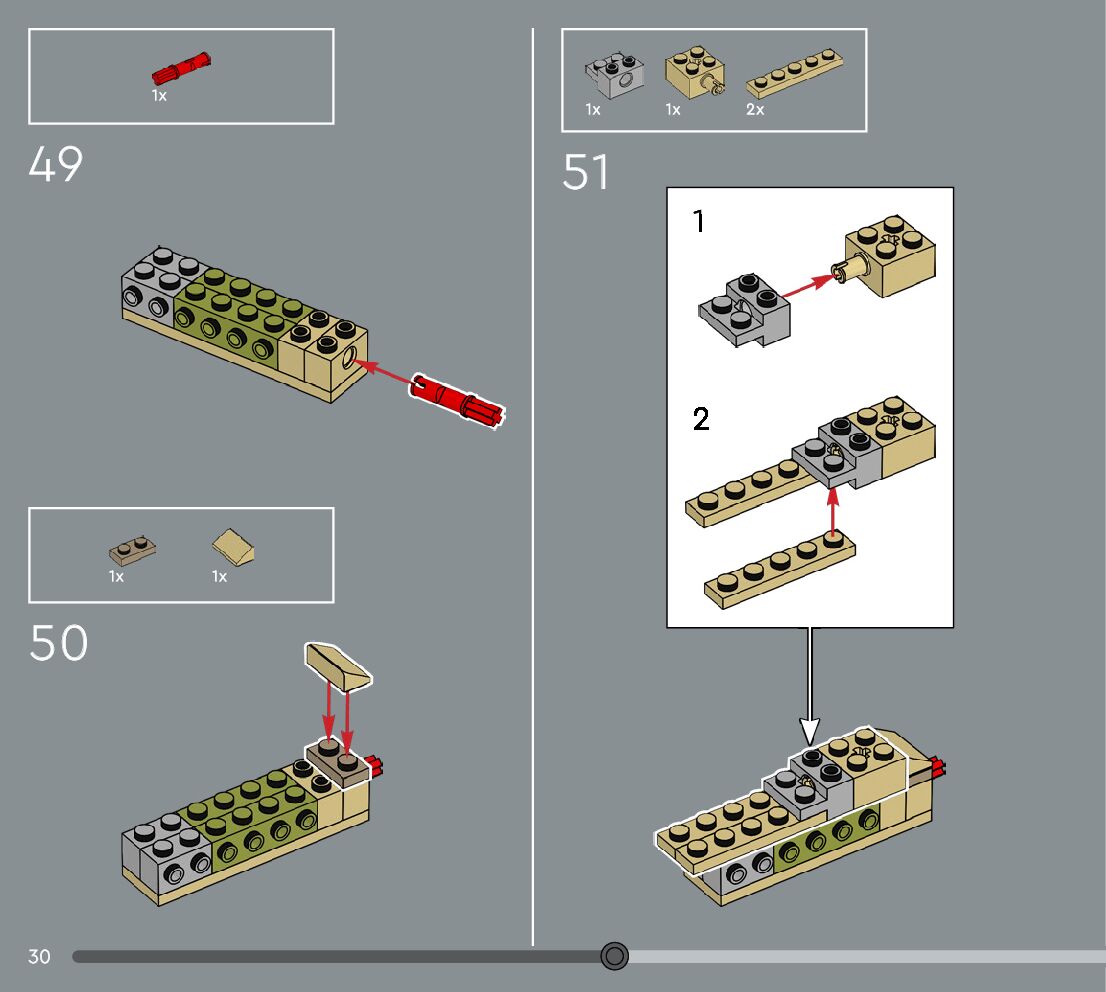 1x

49

1x 1x

50

1x 1x 2x

51

1

2

30