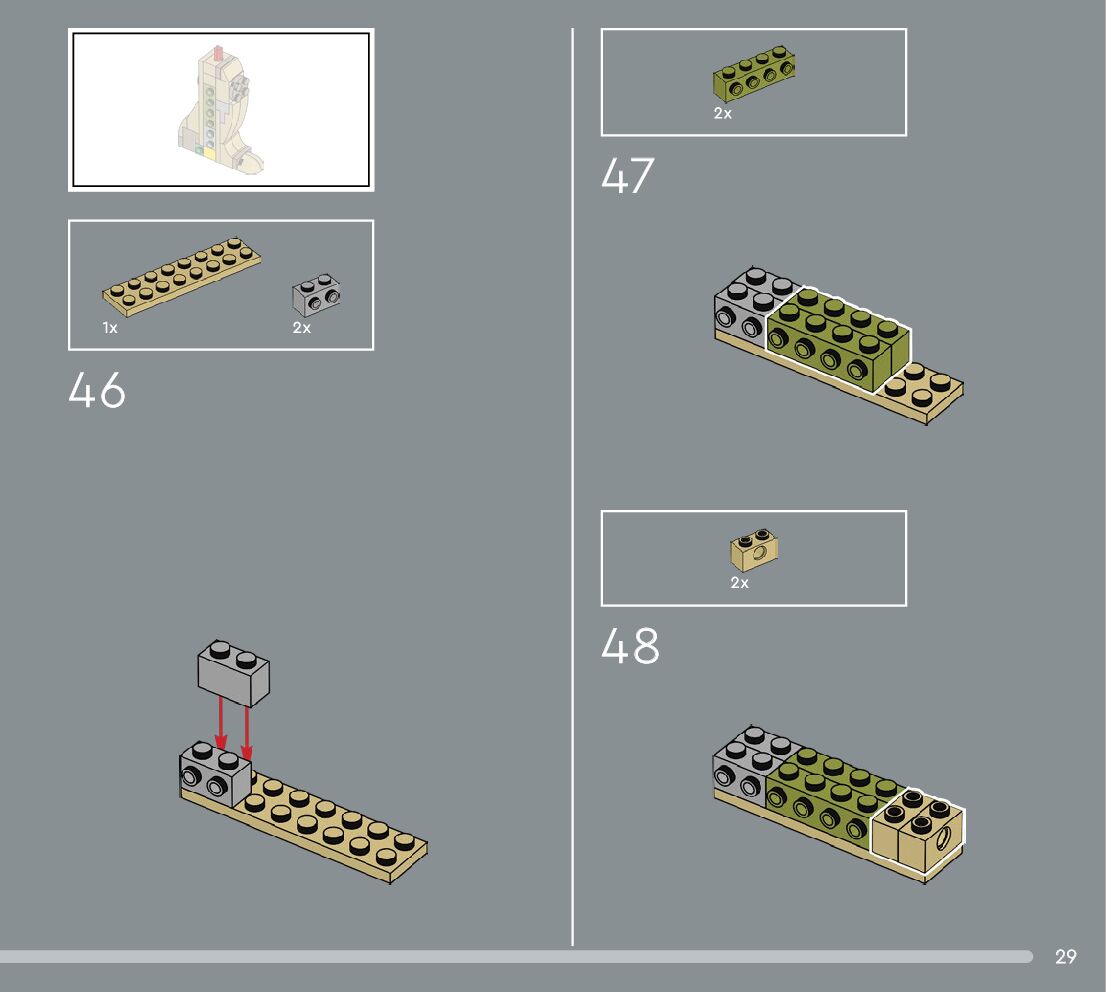 1x

2x

46

2x

47

2x

48

29