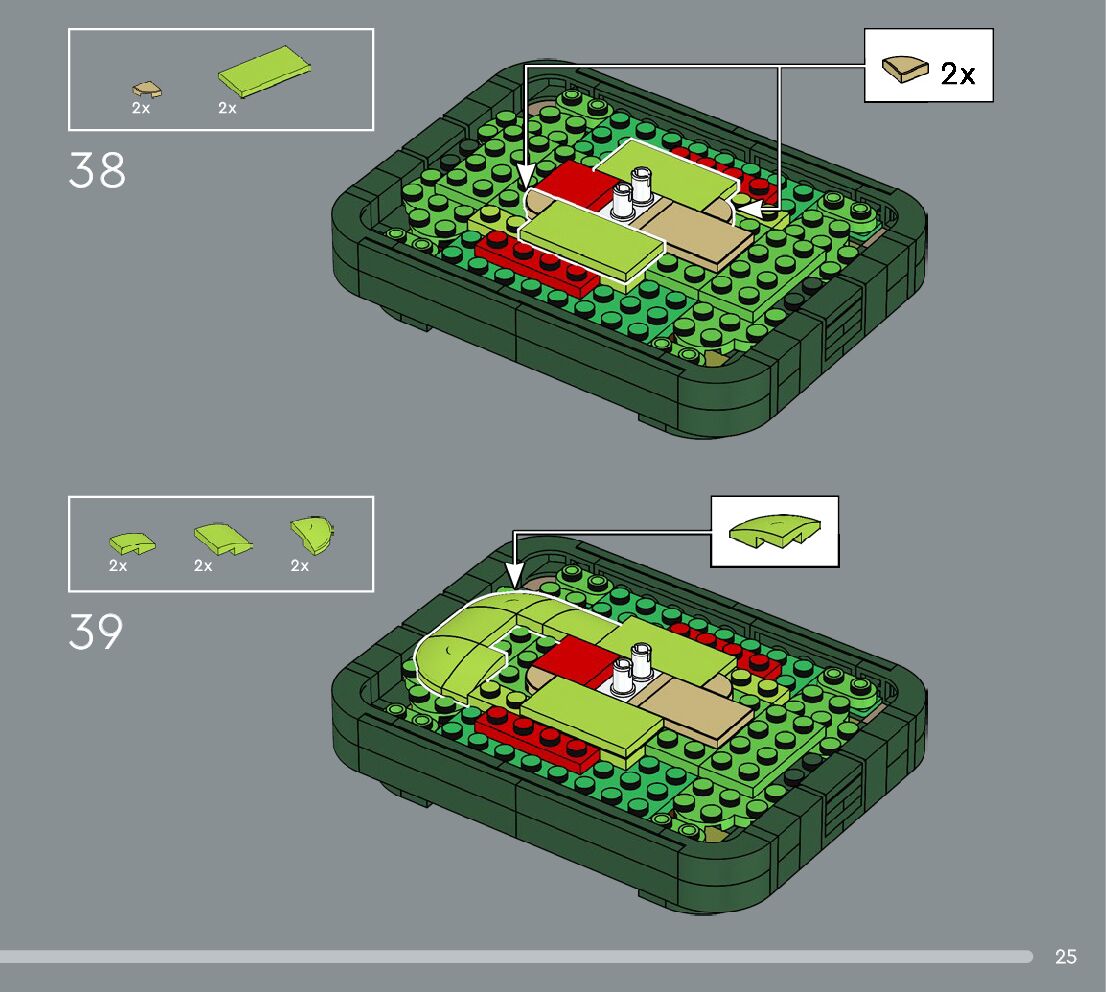 2x 2x

38

2x

2x 2x 2x

39

25