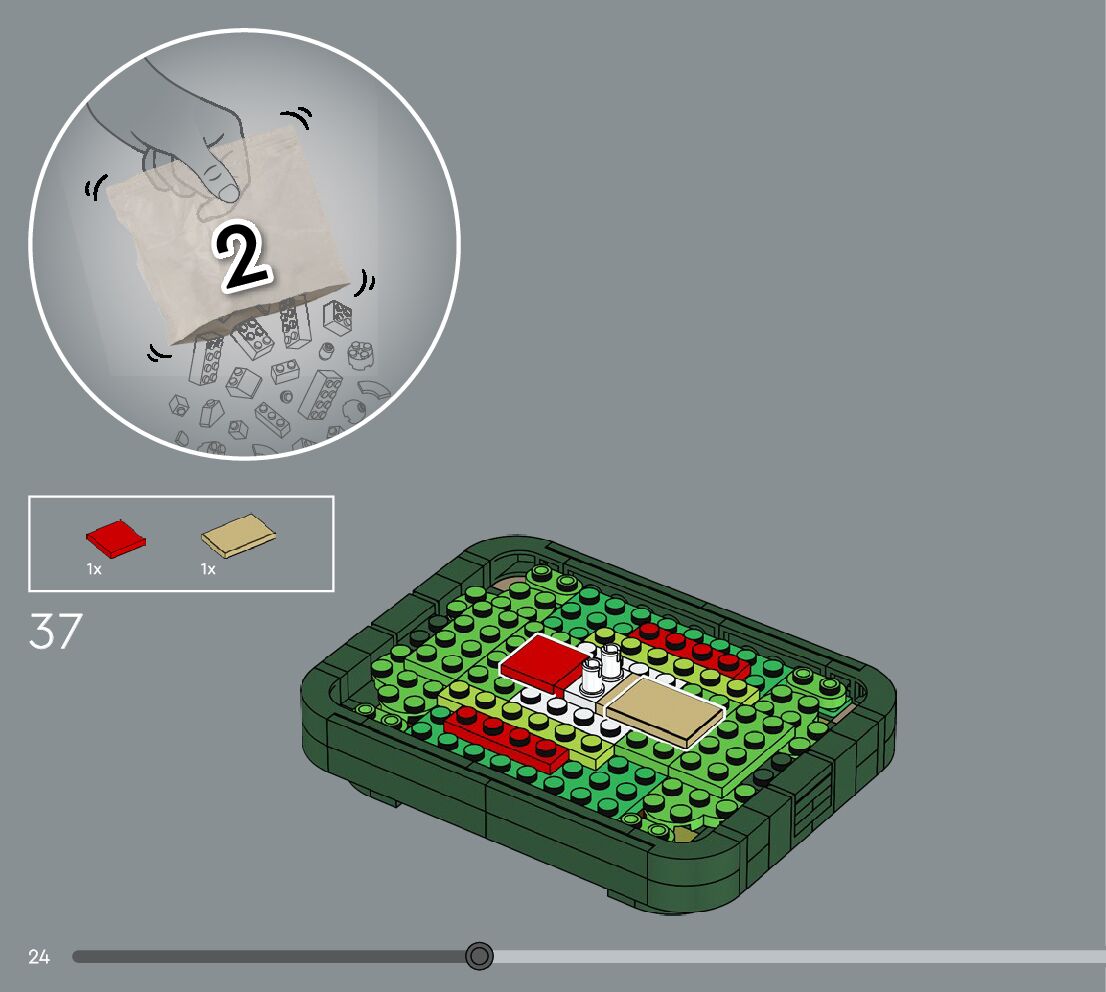 2

1x 1x

37

24