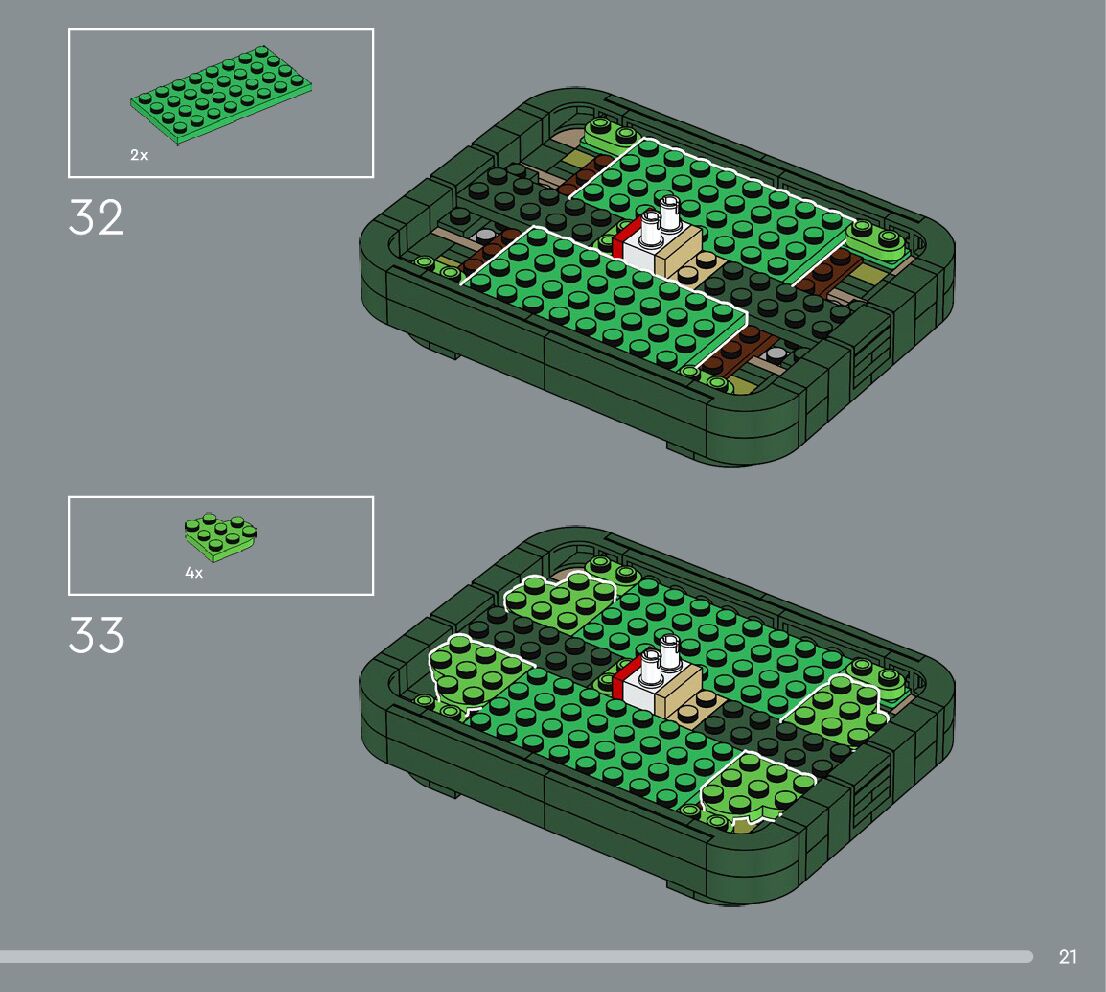 2x

32

4x

33

21