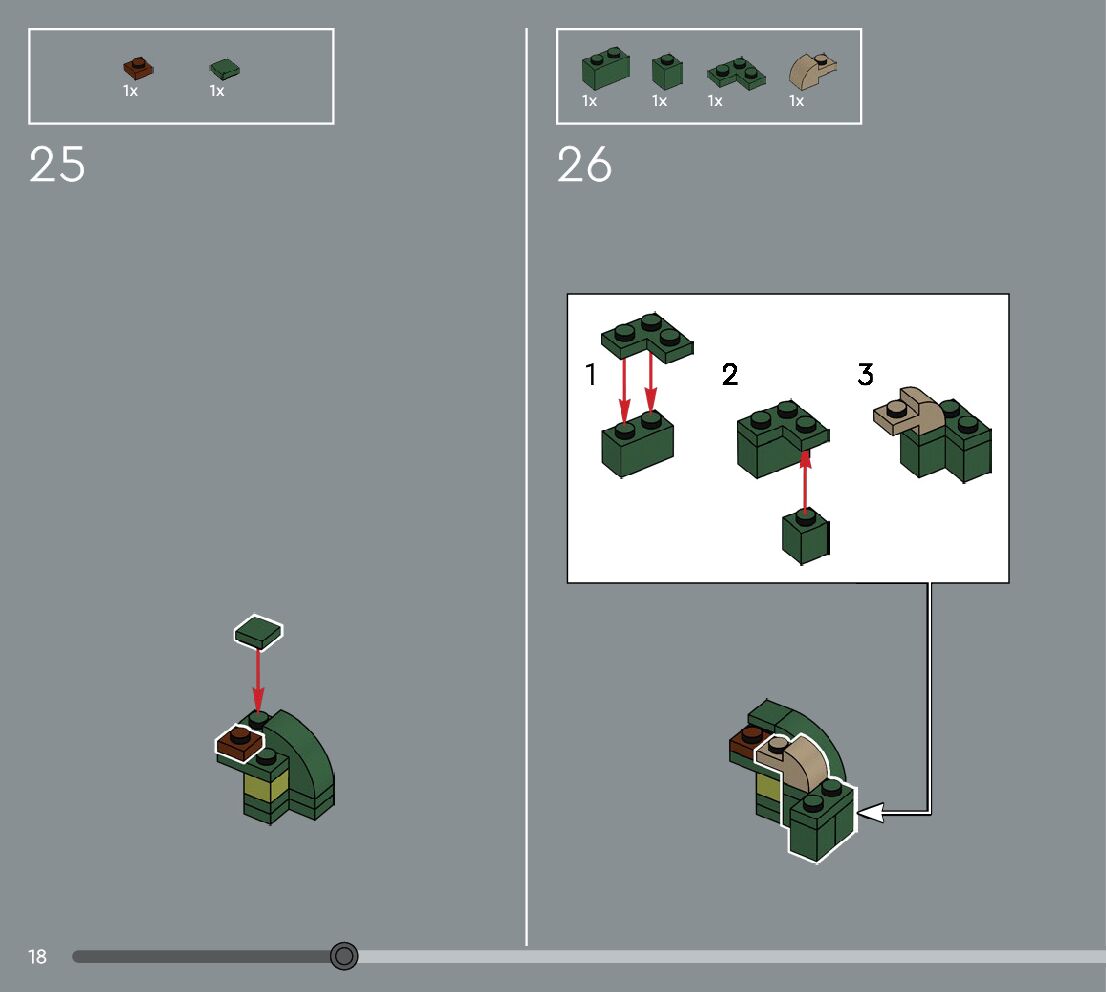 1x 1x

25

1x 1x 1x 1x

26

1

2

3

18